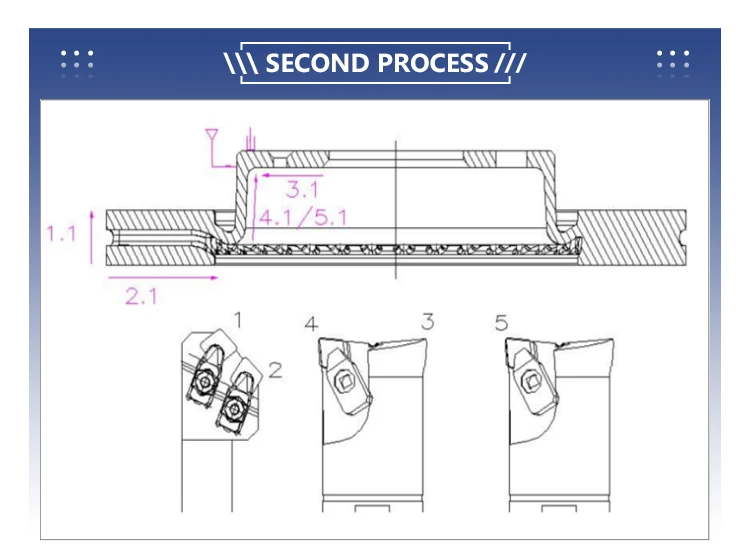 \\\ SECOND PROCESS ///

3.1

4.1/5.1

1.1

2.1

1

2

4

3

5