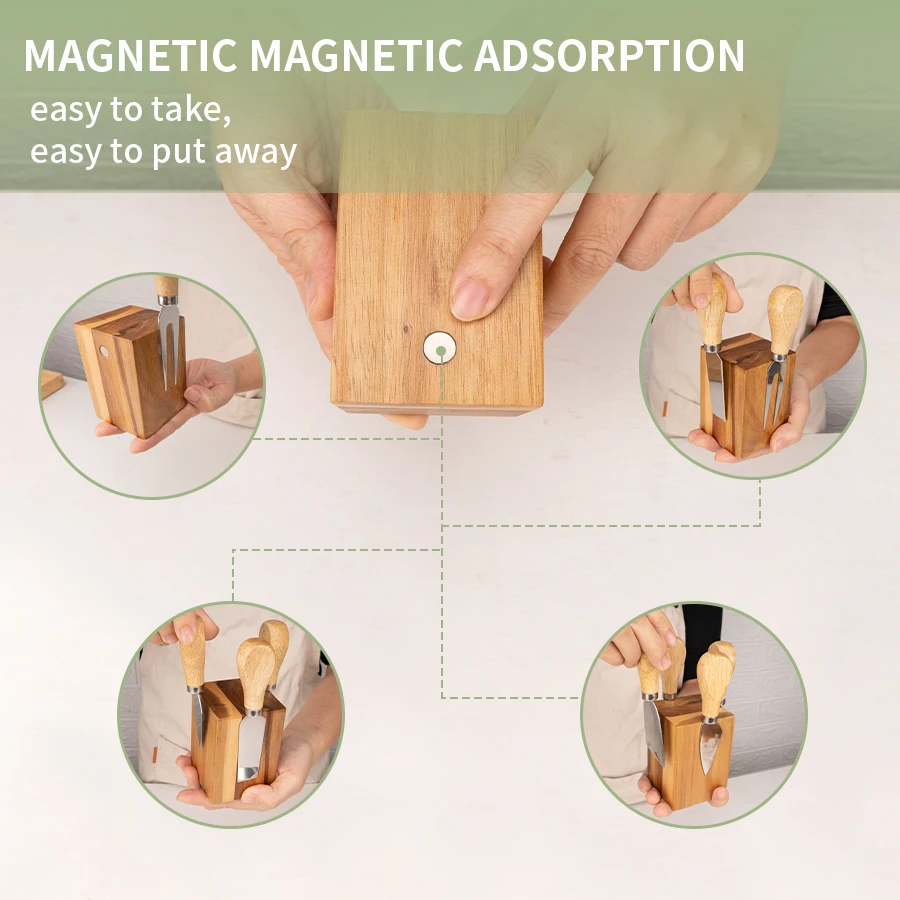 MAGNETIC MAGNETIC ADSORPTION
easy to take,
easy to put away