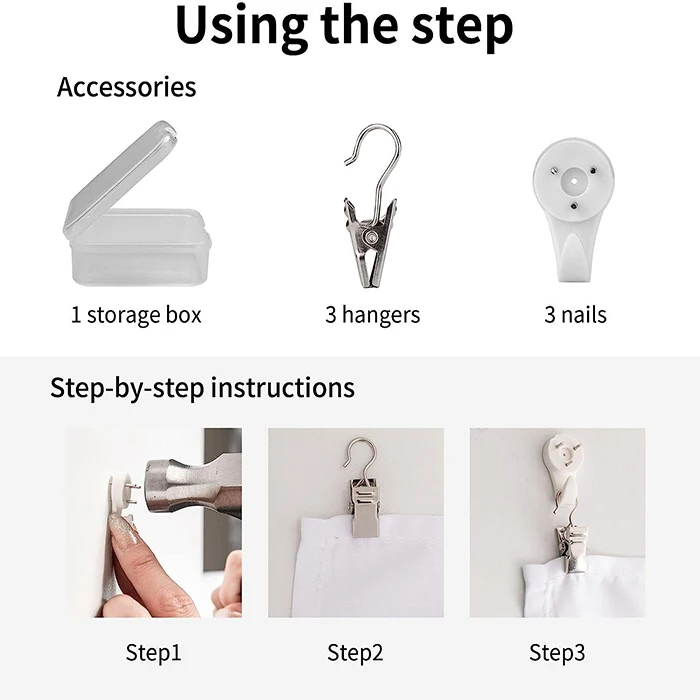 Using the step

Accessories

1 storage box

3 hangers

3 nails

Step-by-step instructions

Step1

Step2

Step3