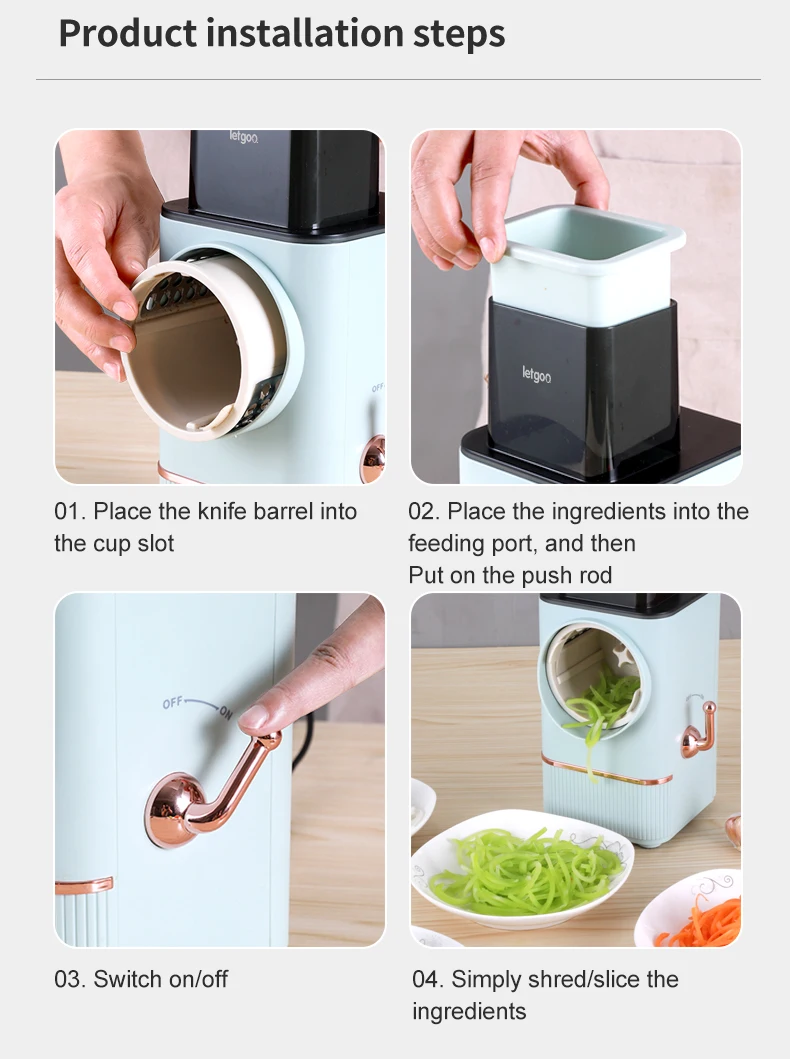 Product installation steps

letgoo

OFF

01. Place the knife barrel into the cup slot

letgoo

02. Place the ingredients into the feeding port, and then
Put on the push rod

OFF ON

03. Switch on/off

04. Simply shred/slice the ingredients