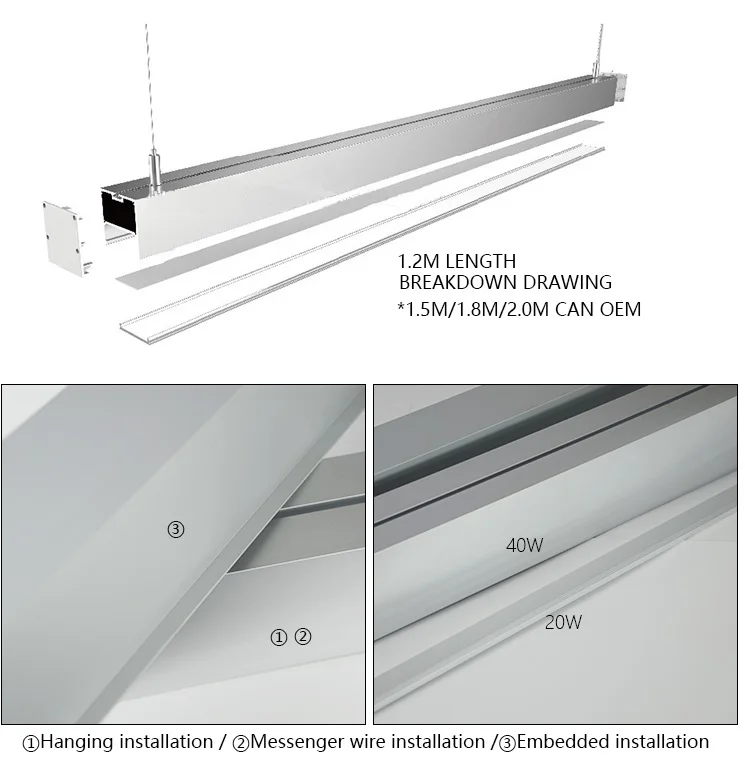 1.2M LENGTH
BREAKDOWN DRAWING
*1.5M/1.8M/2.0M CAN OEM

③

① ②

40W

20W

①Hanging installation / ②Messenger wire installation /③Embedded installation