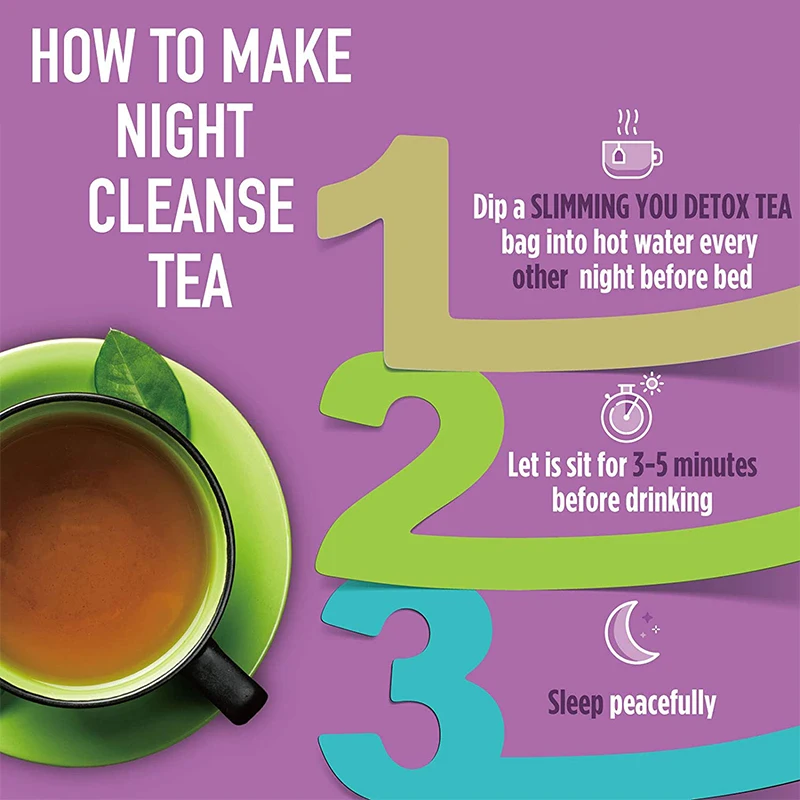 HOW TO MAKE NIGHT CLEANSE TEA

1

Dip a SLIMMING YOU DETOX TEA bag into hot water every other night before bed

2

Let is sit for 3-5 minutes before drinking

3

Sleep peacefully