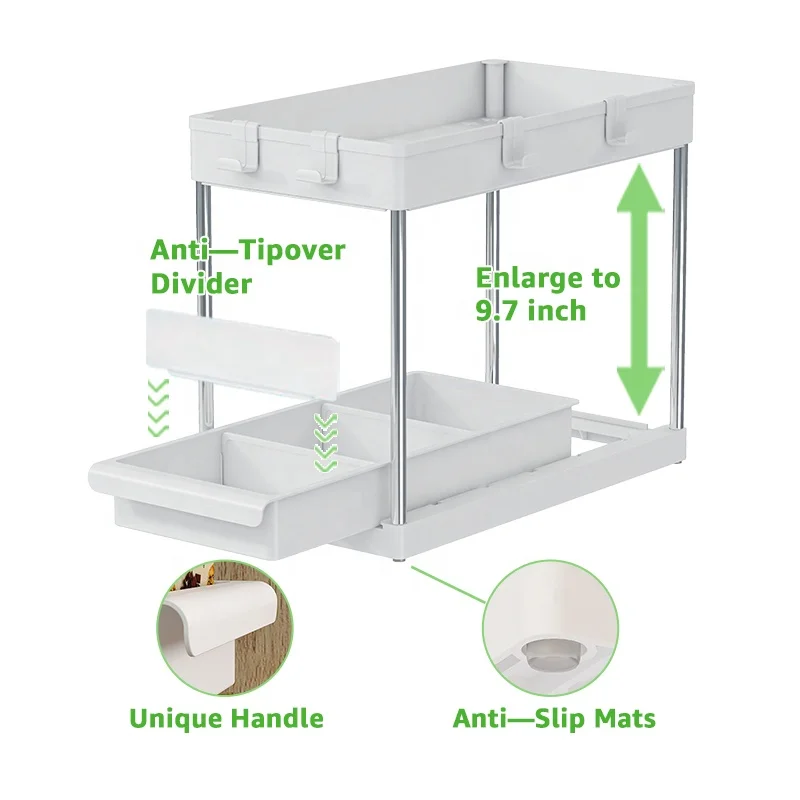 Anti—Tipover Divider

Enlarge to 9.7 inch

Unique Handle

Anti—Slip Mats