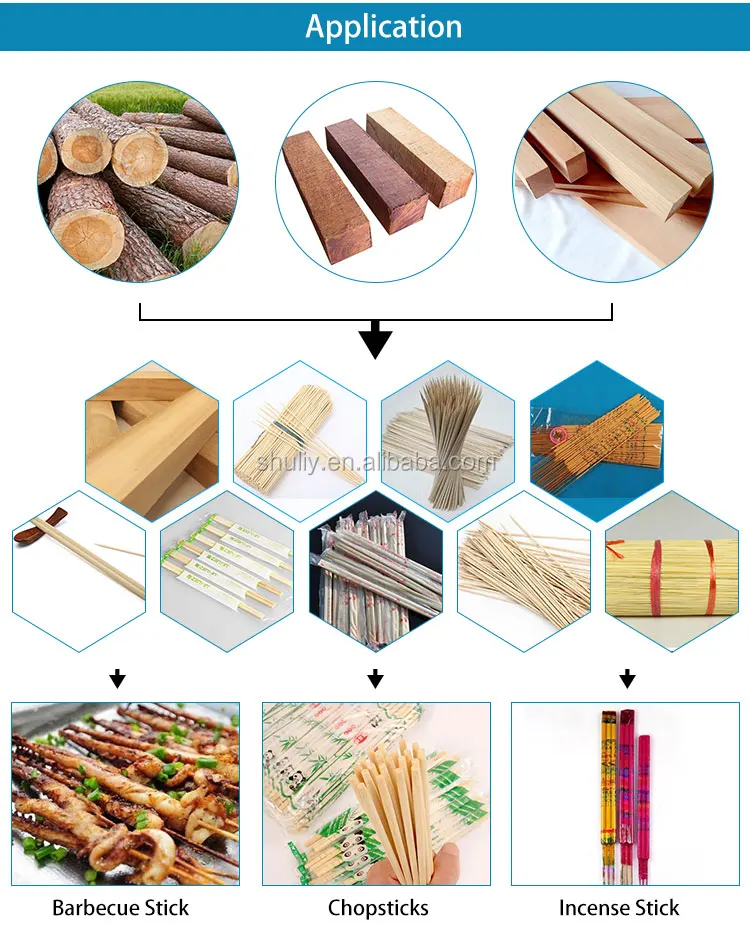 Application

shuliy.en.alibaba.com

Barbecue Stick

Chopsticks

Incense Stick