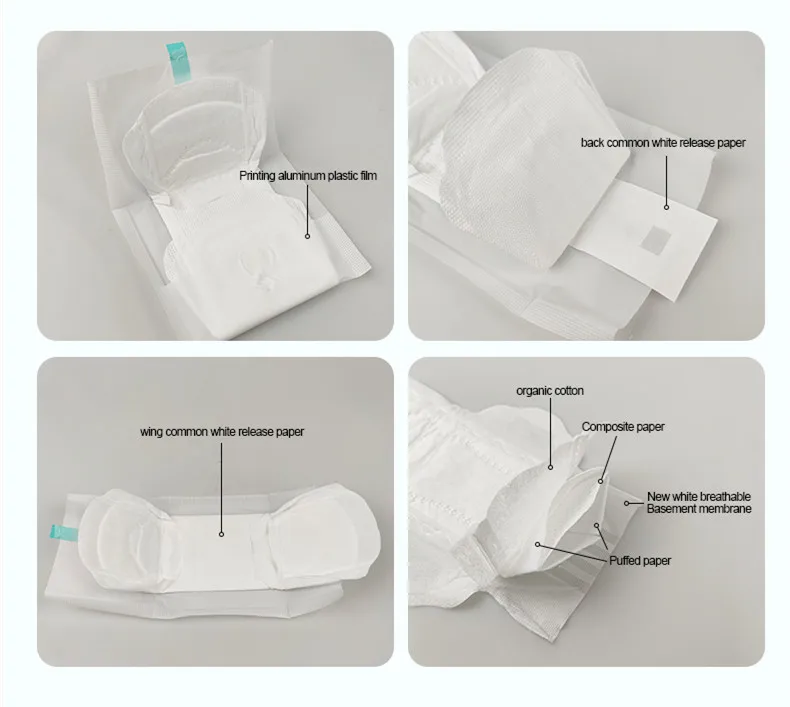 Printing aluminum plastic film

back common white release paper

wing common white release paper

organic cotton

Composite paper

New white breathable
Basement membrane

Puffed paper