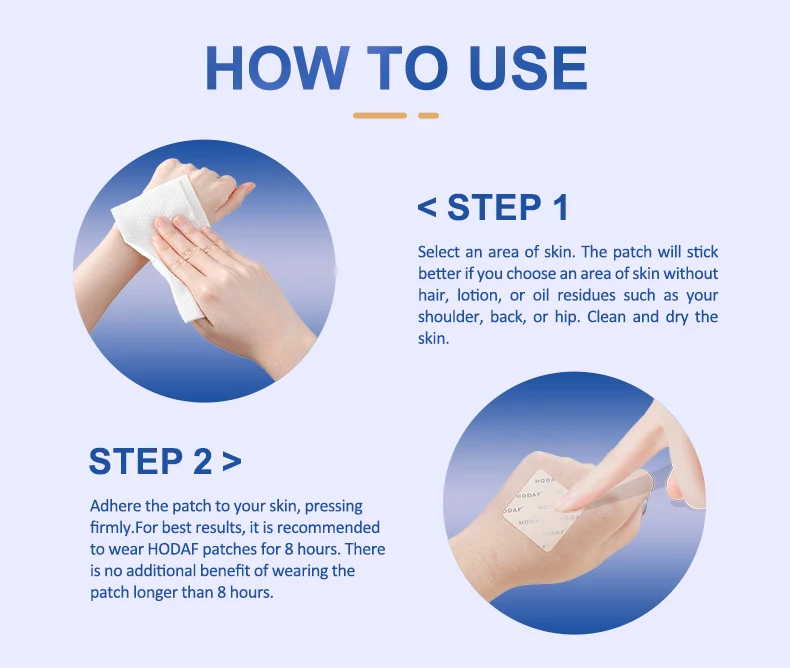 HOW TO USE

< STEP 1

Select an area of skin. The patch will stick better if you choose an area of skin without hair, lotion, or oil residues such as your shoulder, back, or hip. Clean and dry the skin.

STEP 2 >

Adhere the patch to your skin, pressing firmly.For best results, it is recommended to wear HODAF patches for 8 hours. There is no additional benefit of wearing the patch longer than 8 hours.

HODAF
HODAF
HODAF
HODAF