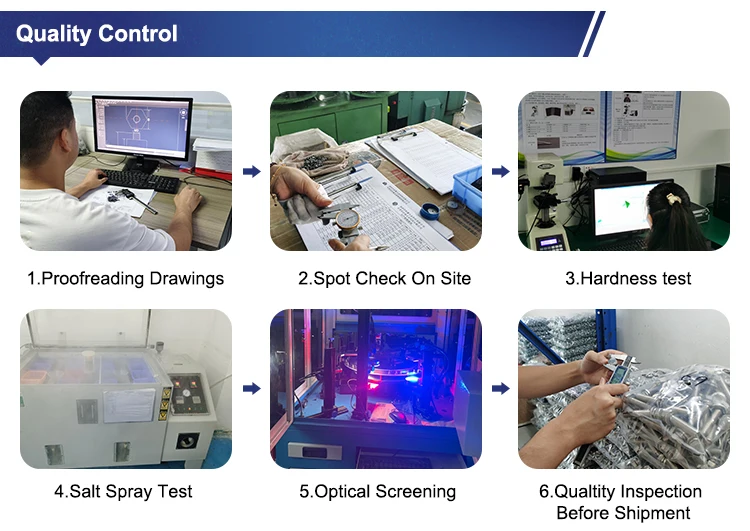 Quality Control

1.Proofreading Drawings

2.Spot Check On Site

3.Hardness test

4.Salt Spray Test

5.Optical Screening

6.Qualtity Inspection Before Shipment