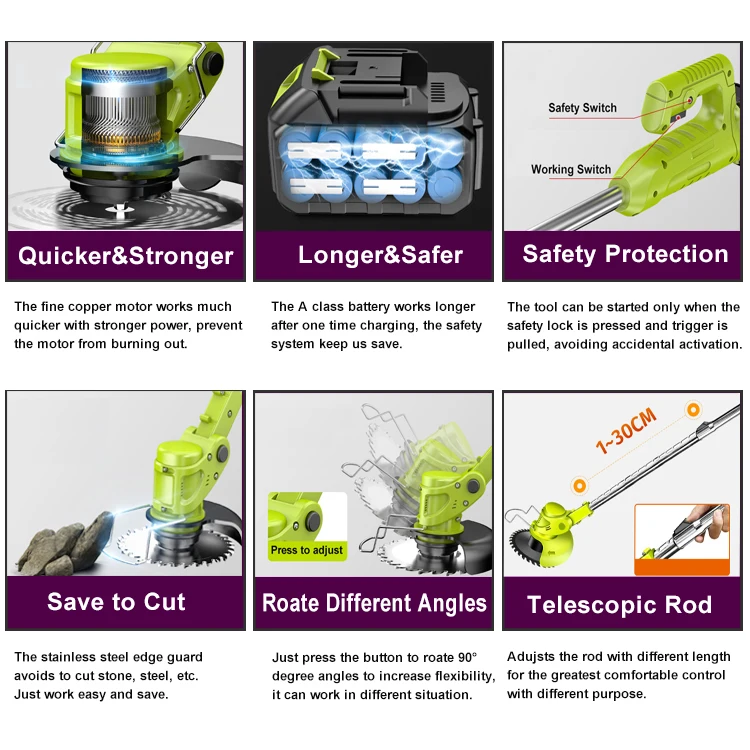 Quicker&Stronger

The fine copper motor works much quicker with stronger power, prevent the motor from burning out.

Longer&Safer

The A class battery works longer after one time charging, the safety system keep us save.

Safety Switch

Working Switch

Safety Protection

The tool can be started only when the safety lock is pressed and trigger is pulled, avoiding accidental activation.

Save to Cut

The stainless steel edge guard avoids to cut stone, steel, etc. Just work easy and save.

Press to adjust

Roate Different Angles

Just press the button to roate 90° degree angles to increase flexibility, it can work in different situation.

1~30CM

Telescopic Rod

Adujsts the rod with different length for the greatest comfortable control with different purpose.