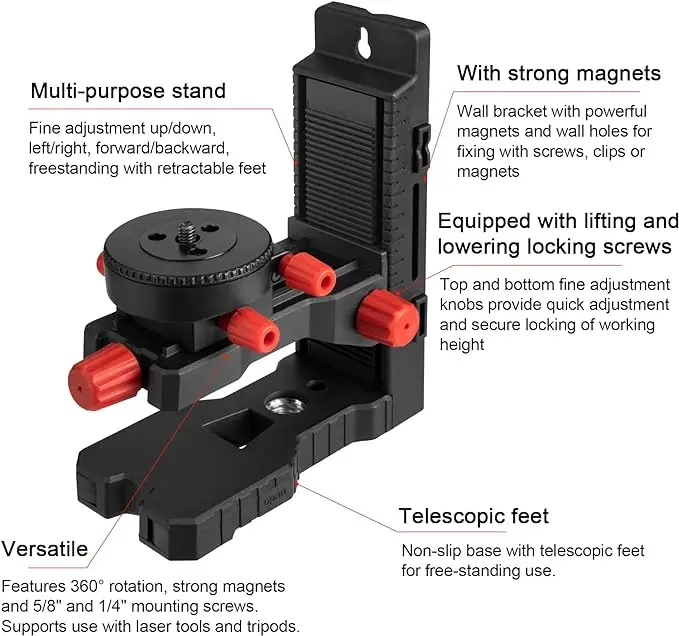 Multi-purpose stand

Fine adjustment up/down, left/right, forward/backward, freestanding with retractable feet

With strong magnets

Wall bracket with powerful magnets and wall holes for fixing with screws, clips or magnets

Equipped with lifting and lowering locking screws

Top and bottom fine adjustment knobs provide quick adjustment and secure locking of working height

Telescopic feet

Non-slip base with telescopic feet for free-standing use.

Versatile

Features 360° rotation, strong magnets and 5/8" and 1/4" mounting screws. Supports use with laser tools and tripods.