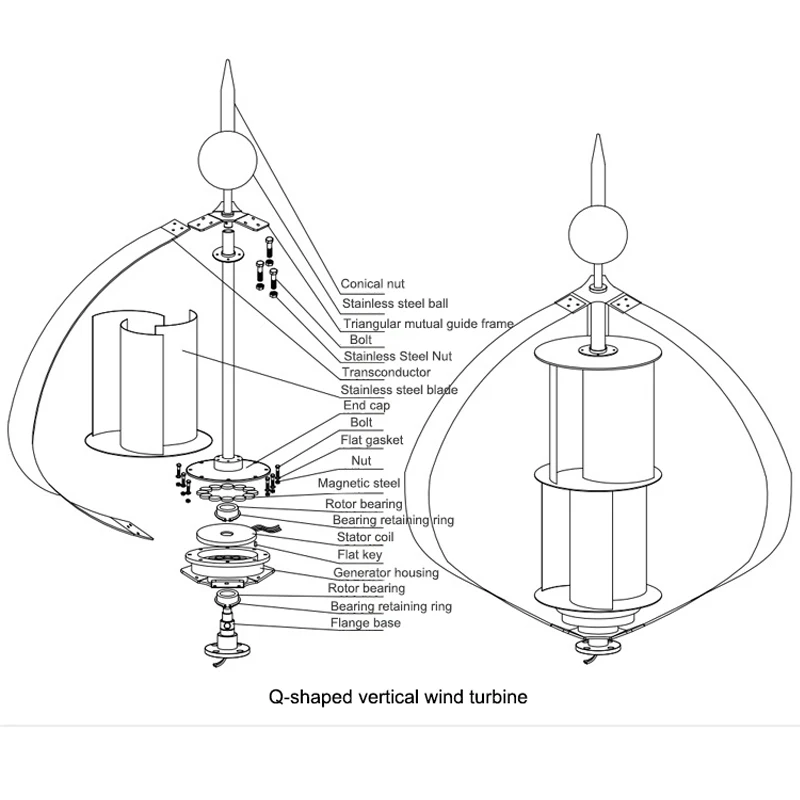 Conical nut
Stainless steel ball
Triangular mutual guide frame
Bolt
Stainless Steel Nut
Transconductor
Stainless steel blade
End cap
Bolt
Flat gasket
Nut
Magnetic steel
Rotor bearing
Bearing retaining ring
Stator coil
Flat key
Generator housing
Rotor bearing
Bearing retaining ring
Flange base

Q-shaped vertical wind turbine