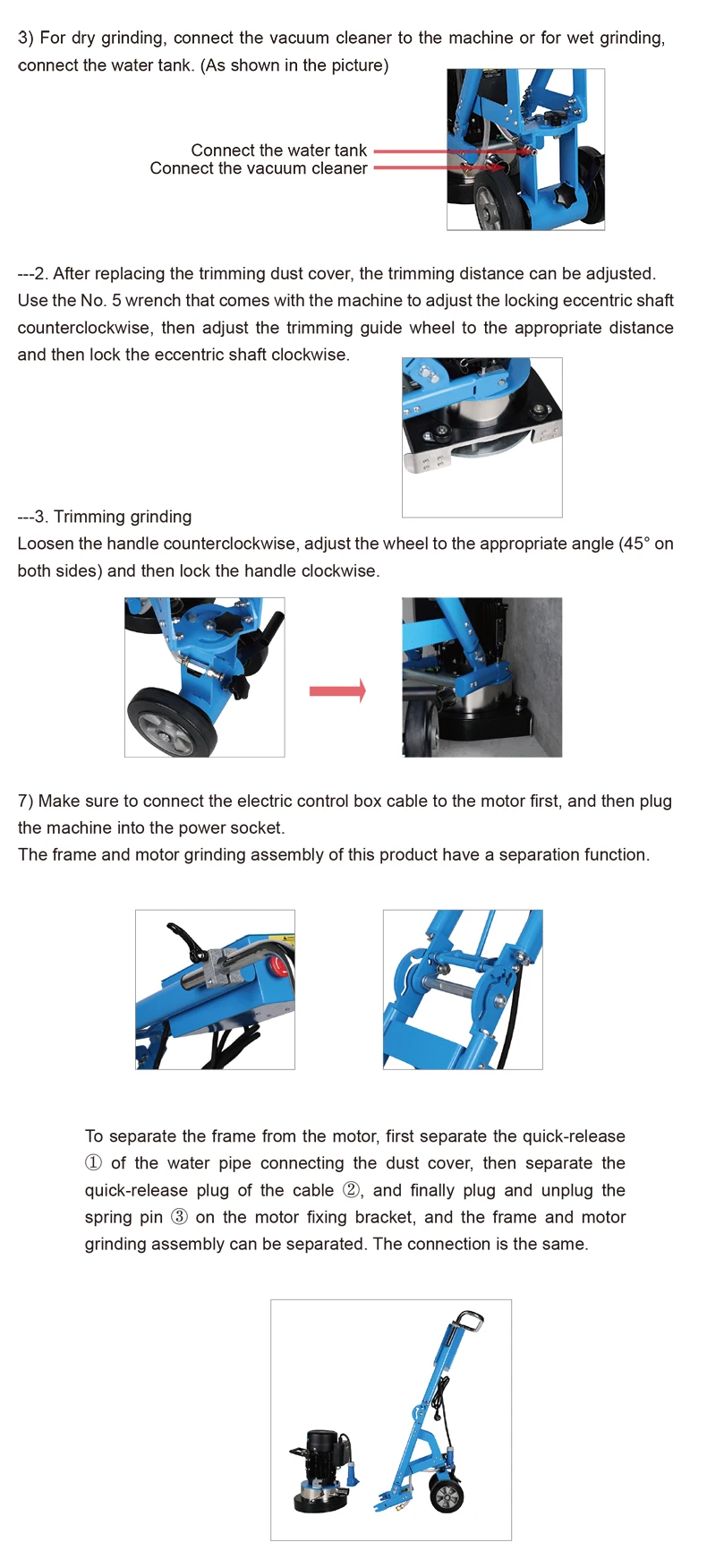 3) For dry grinding, connect the vacuum cleaner to the machine or for wet grinding, connect the water tank. (As shown in the picture)

Connect the water tank
Connect the vacuum cleaner

---2. After replacing the trimming dust cover, the trimming distance can be adjusted. Use the No. 5 wrench that comes with the machine to adjust the locking eccentric shaft counterclockwise, then adjust the trimming guide wheel to the appropriate distance and then lock the eccentric shaft clockwise.

---3. Trimming grinding
Loosen the handle counterclockwise, adjust the wheel to the appropriate angle (45° on both sides) and then lock the handle clockwise.

7) Make sure to connect the electric control box cable to the motor first, and then plug the machine into the power socket.
The frame and motor grinding assembly of this product have a separation function.

To separate the frame from the motor, first separate the quick-release ① of the water pipe connecting the dust cover, then separate the quick-release plug of the cable ②, and finally plug and unplug the spring pin ③ on the motor fixing bracket, and the frame and motor grinding assembly can be separated. The connection is the same.