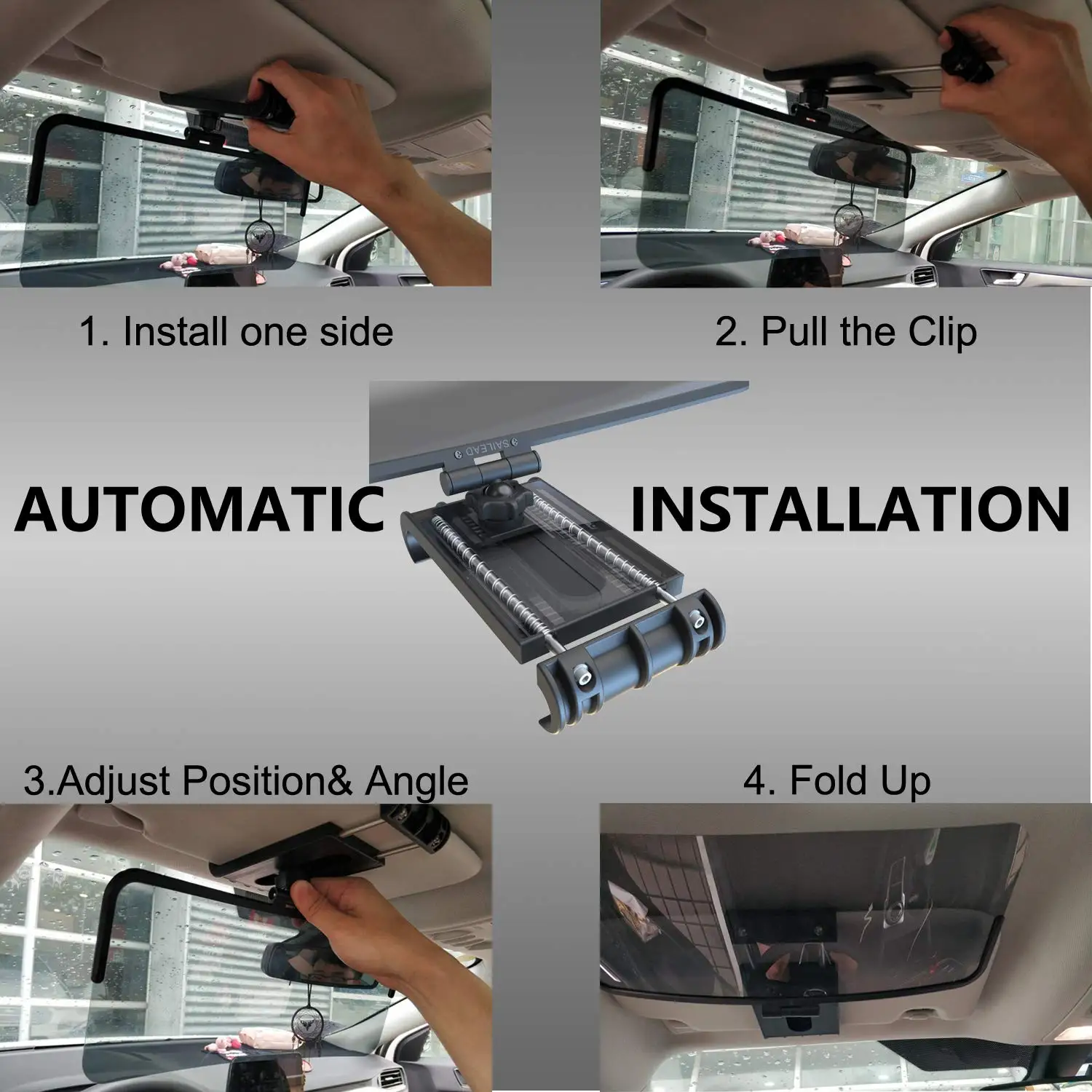 1. Install one side

2. Pull the Clip

SAILEAD

AUTOMATIC INSTALLATION

3.Adjust Position& Angle

4. Fold Up