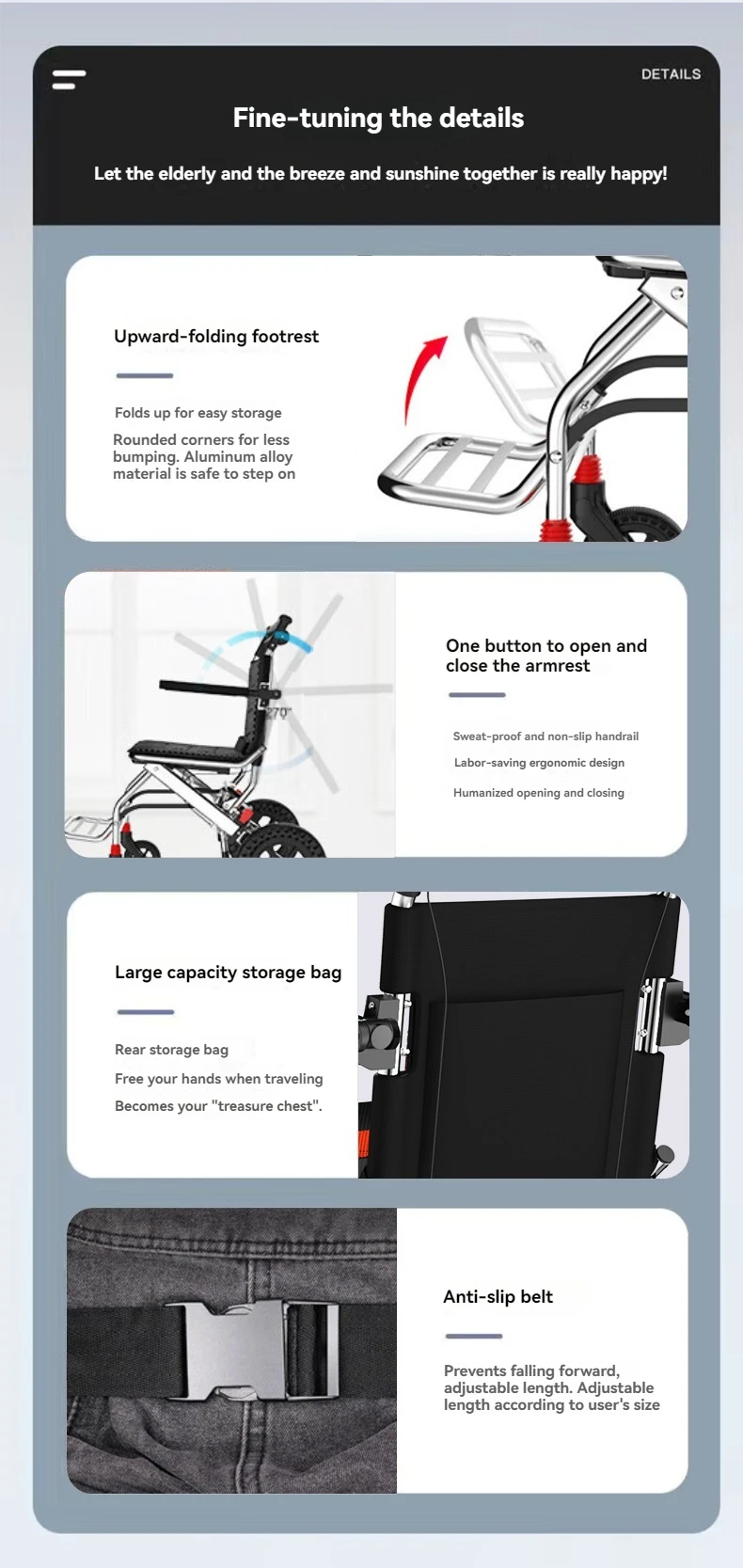 DETAILS

Fine-tuning the details

Let the elderly and the breeze and sunshine together is really happy!

Upward-folding footrest

Folds up for easy storage

Rounded corners for less bumping. Aluminum alloy material is safe to step on

270°

One button to open and close the armrest

Sweat-proof and non-slip handrail

Labor-saving ergonomic design

Humanized opening and closing

Large capacity storage bag

Rear storage bag

Free your hands when traveling

Becomes your "treasure chest".

Anti-slip belt

Prevents falling forward, adjustable length. Adjustable length according to user's size