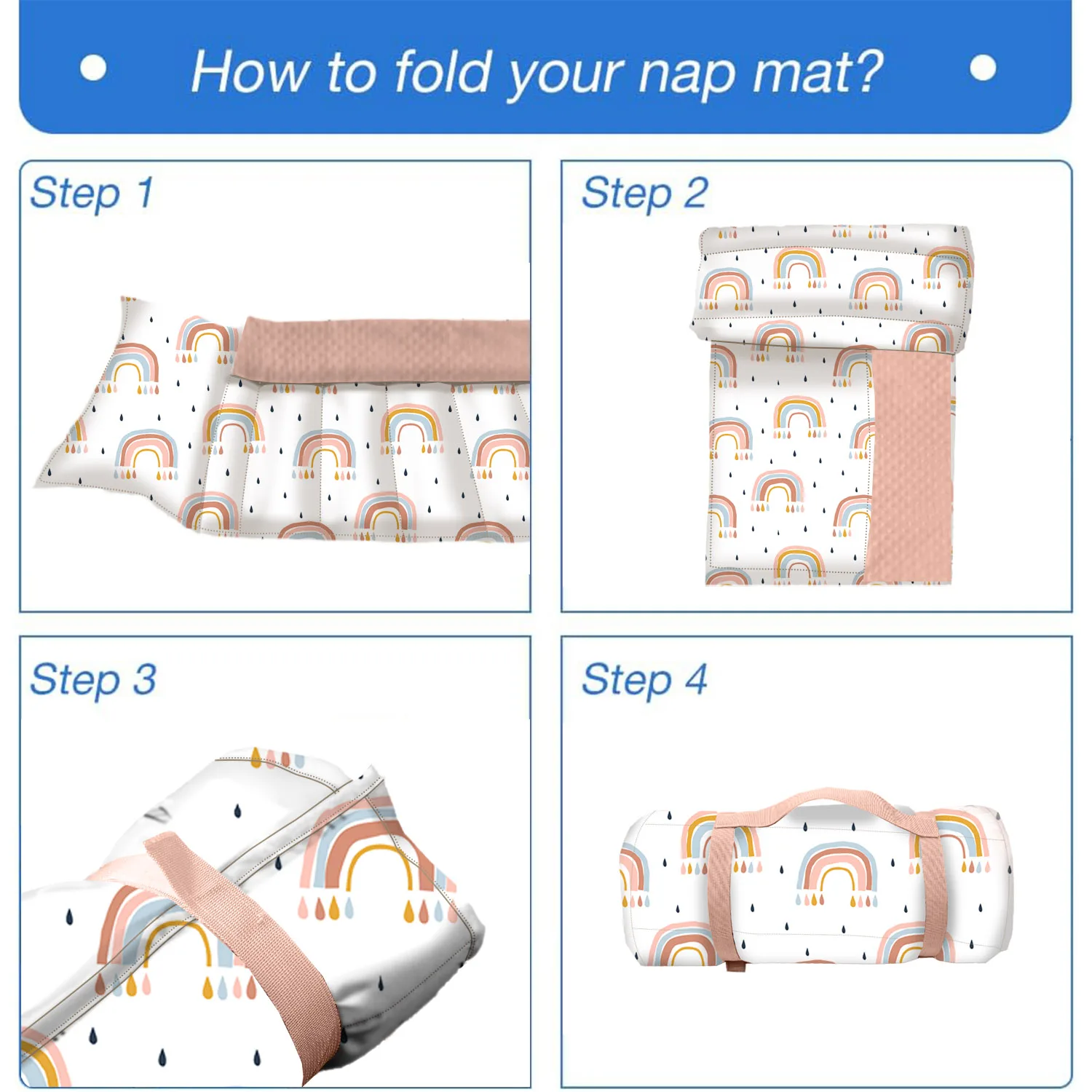 How to fold your nap mat?

Step 1

Step 2

Step 3

Step 4