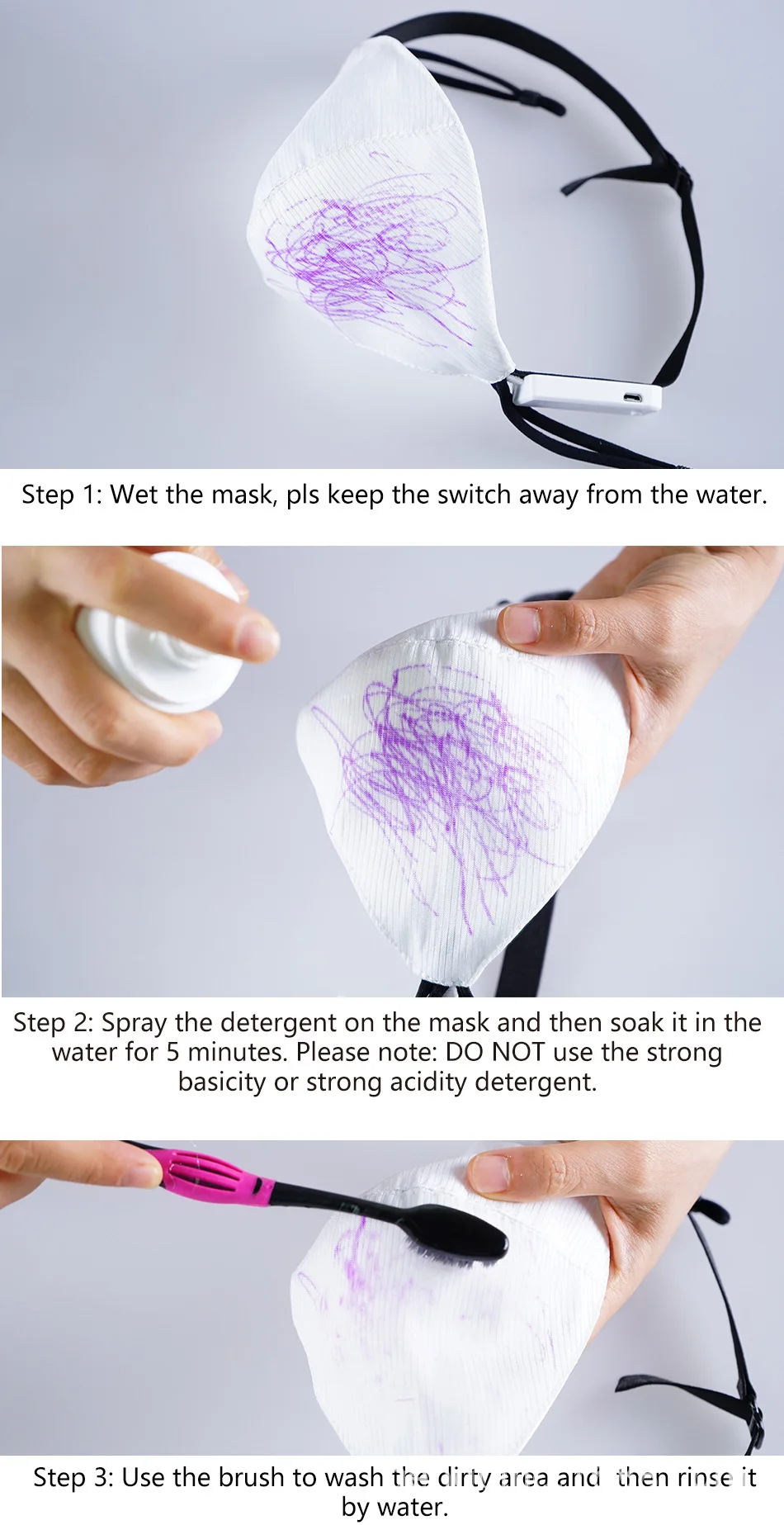 Step 1: Wet the mask, pls keep the switch away from the water.

Step 2: Spray the detergent on the mask and then soak it in the water for 5 minutes. Please note: DO NOT use the strong basicity or strong acidity detergent.

Step 3: Use the brush to wash the dirty area and then rinse it by water.