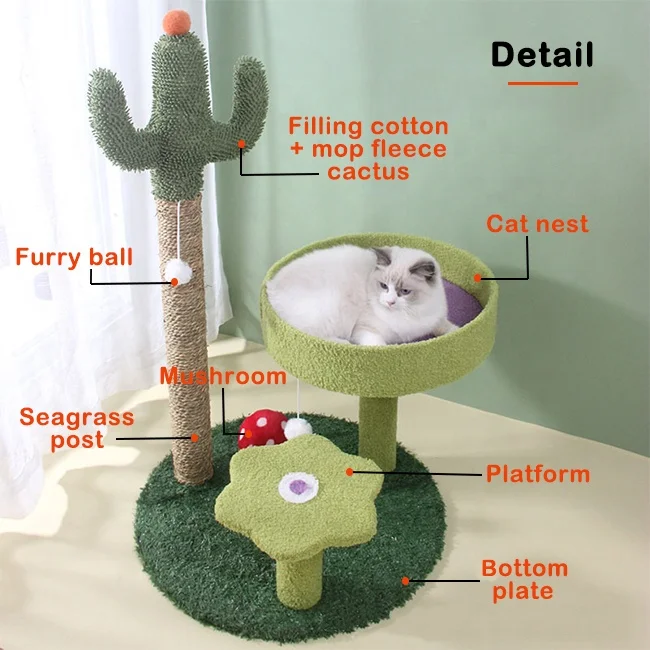 Detail

Filling cotton + mop fleece cactus

Cat nest

Furry ball

Mushroom

Seagrass post

Platform

Bottom plate