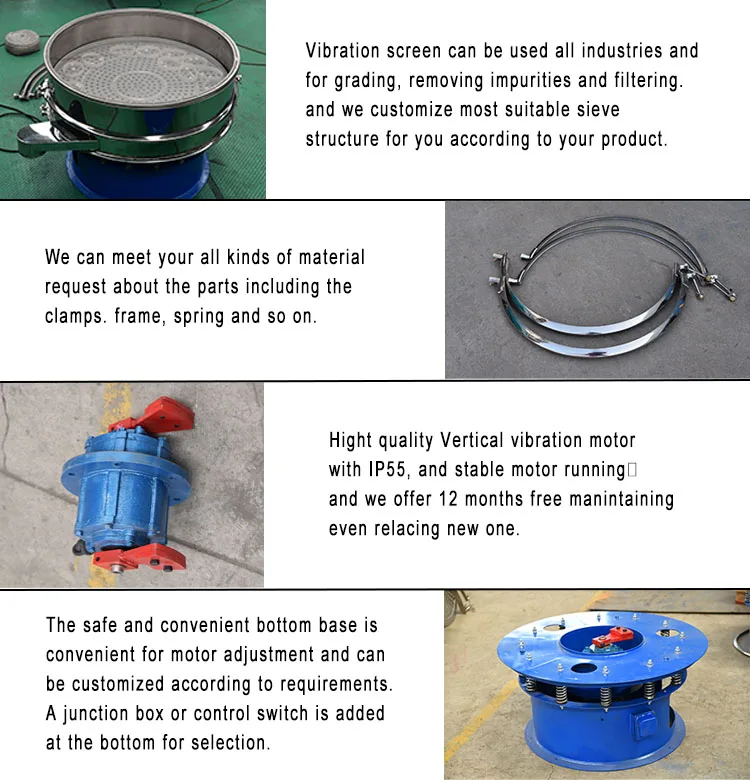 Vibration screen can be used all industries and for grading, removing impurities and filtering. and we customize most suitable sieve structure for you according to your product.

We can meet your all kinds of material request about the parts including the clamps. frame, spring and so on.

Hight quality Vertical vibration motor with IP55, and stable motor running□ and we offer 12 months free manintaining even relacing new one.

The safe and convenient bottom base is convenient for motor adjustment and can be customized according to requirements. A junction box or control switch is added at the bottom for selection.