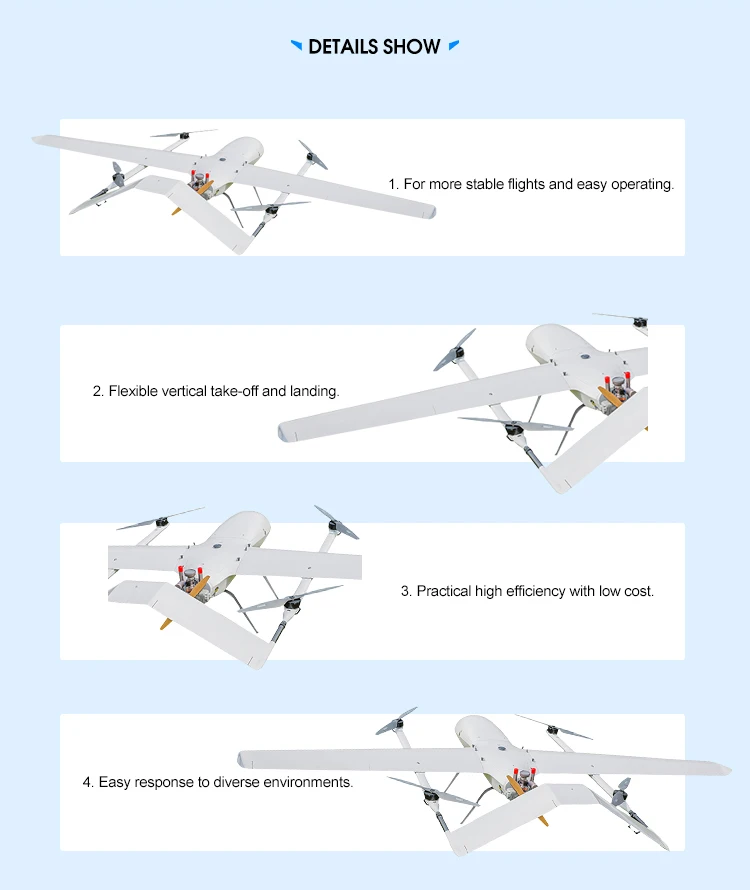 DETAILS SHOW

1. For more stable flights and easy operating.

2. Flexible vertical take-off and landing.

3. Practical high efficiency with low cost.

4. Easy response to diverse environments.