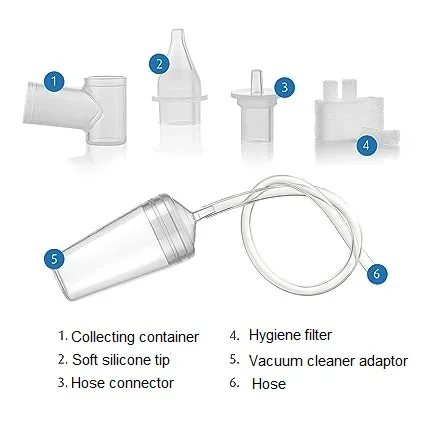 1
2
3
4
5
6

1. Collecting container
2. Soft silicone tip
3. Hose connector

4. Hygiene filter
5. Vacuum cleaner adaptor
6. Hose