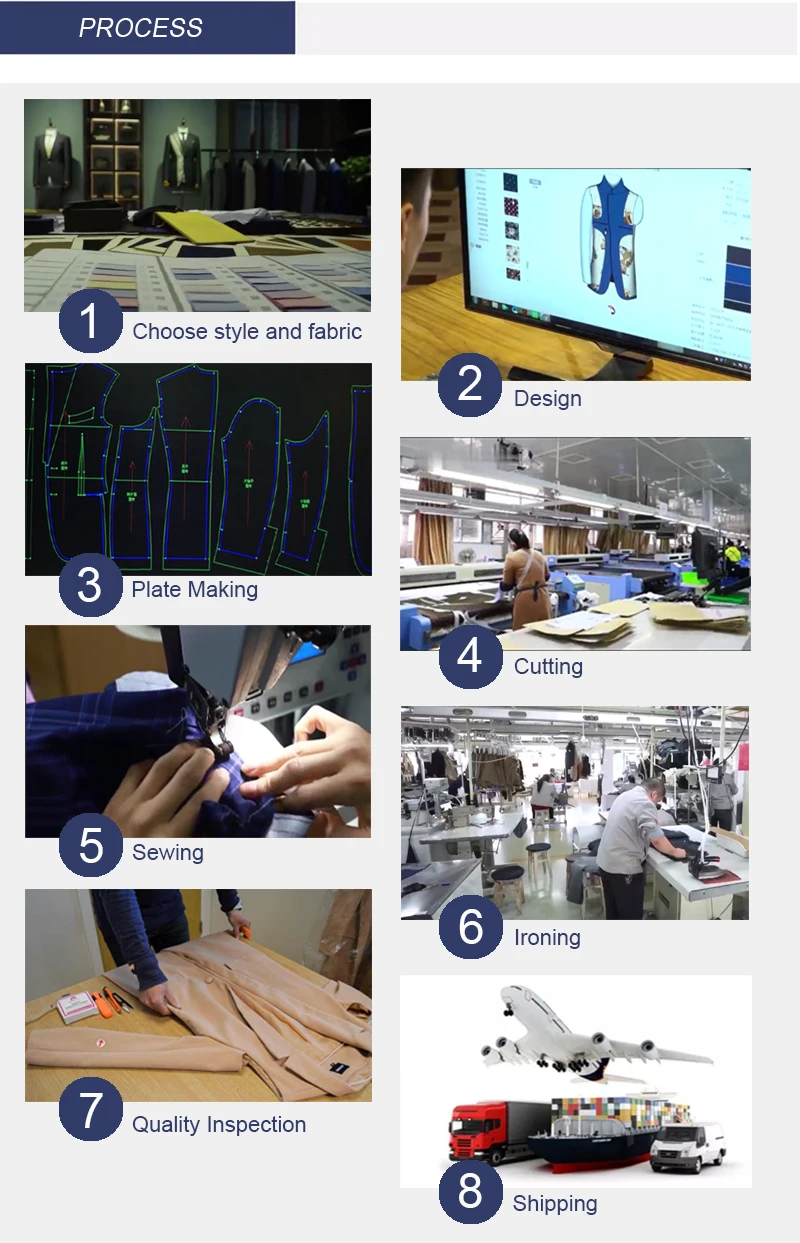 PROCESS

1 Choose style and fabric

2 Design

3 Plate Making

4 Cutting

5 Sewing

6 Ironing

7 Quality Inspection

8 Shipping