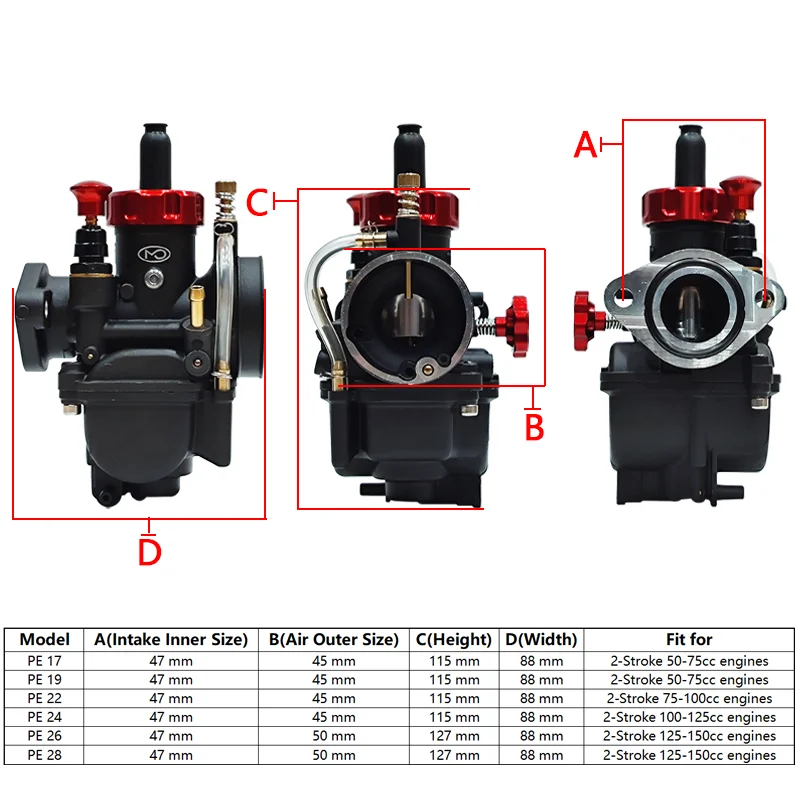 C

A

B

D

| Model | A(Intake Inner Size) | B(Air Outer Size) | C(Height) | D(Width) | Fit for |
|---|---|---|---|---|---|
| PE 17 | 47 mm | 45 mm | 115 mm | 88 mm | 2-Stroke 50-75cc engines |
| PE 19 | 47 mm | 45 mm | 115 mm | 88 mm | 2-Stroke 50-75cc engines |
| PE 22 | 47 mm | 45 mm | 115 mm | 88 mm | 2-Stroke 75-100cc engines |
| PE 24 | 47 mm | 45 mm | 115 mm | 88 mm | 2-Stroke 100-125cc engines |
| PE 26 | 47 mm | 50 mm | 127 mm | 88 mm | 2-Stroke 125-150cc engines |
| PE 28 | 47 mm | 50 mm | 127 mm | 88 mm | 2-Stroke 125-150cc engines |