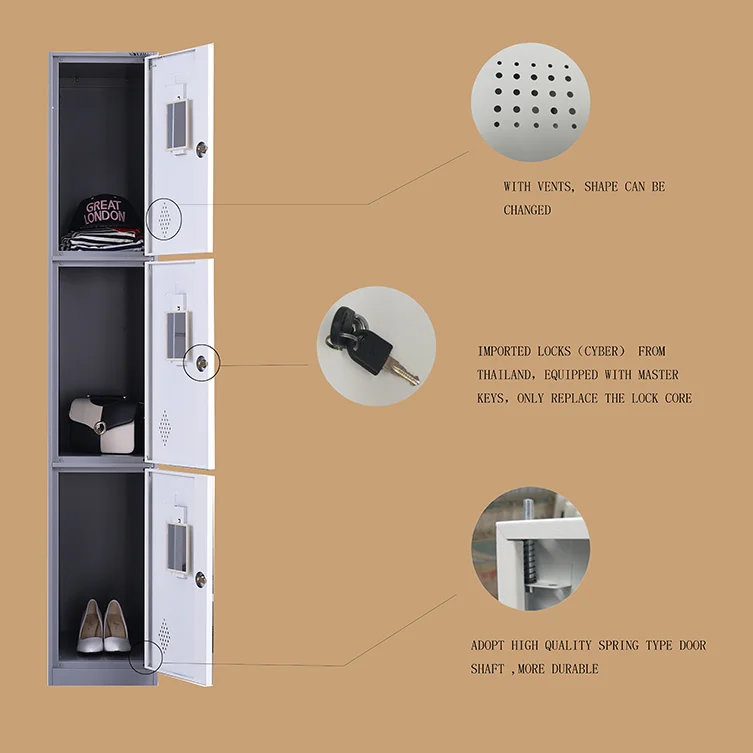 GREAT LONDON

WITH VENTS, SHAPE CAN BE CHANGED

IMPORTED LOCKS (CYBER) FROM THAILAND, EQUIPPED WITH MASTER KEYS, ONLY REPLACE THE LOCK CORE

ADOPT HIGH QUALITY SPRING TYPE DOOR SHAFT ,MORE DURABLE