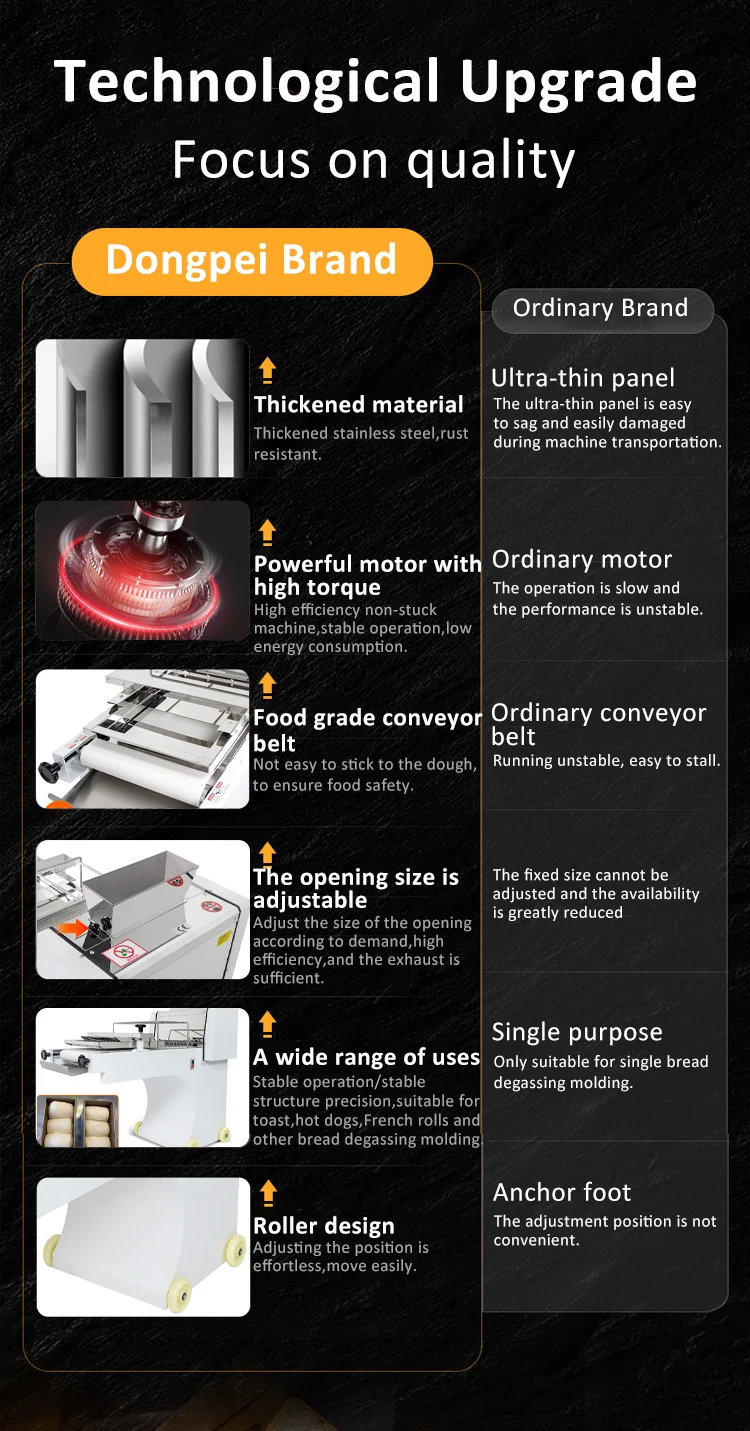 Technological Upgrade
Focus on quality

Dongpei Brand

Thickened material
Thickened stainless steel,rust resistant.

Powerful motor with high torque
High efficiency non-stuck machine,stable operation,low energy consumption.

Food grade conveyor belt
Not easy to stick to the dough, to ensure food safety.

The opening size is adjustable
Adjust the size of the opening according to demand,high efficiency,and the exhaust is sufficient.

A wide range of uses
Stable operation/stable structure precision,suitable for toast,hot dogs,French rolls and other bread degassing molding.

Roller design
Adjusting the position is effortless,move easily.

Ordinary Brand

Ultra-thin panel
The ultra-thin panel is easy to sag and easily damaged during machine transportation.

Ordinary motor
The operation is slow and the performance is unstable.

Ordinary conveyor belt
Running unstable, easy to stall.

The fixed size cannot be adjusted and the availability is greatly reduced

Single purpose
Only suitable for single bread degassing molding.

Anchor foot
The adjustment position is not convenient.