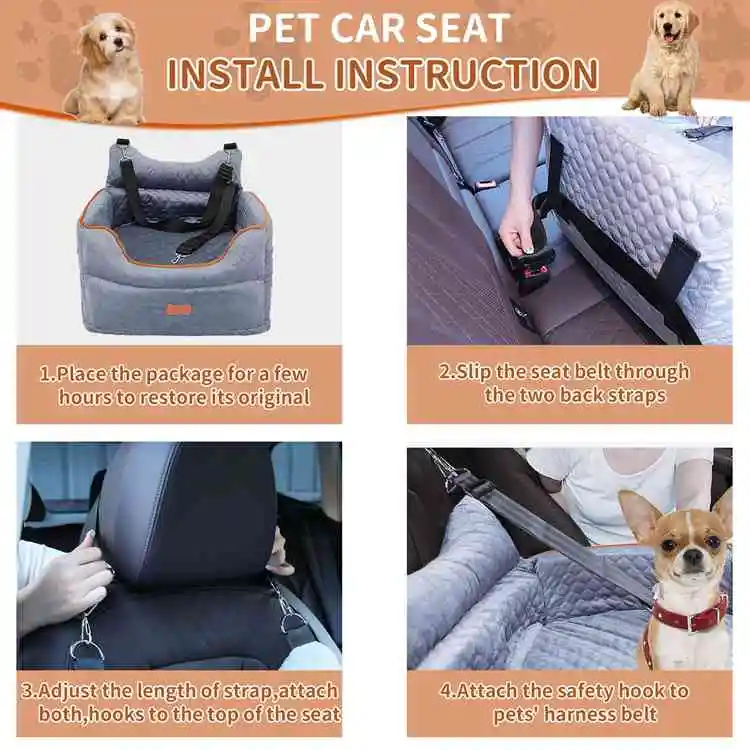 PET CAR SEAT
INSTALL INSTRUCTION

1.Place the package for a few hours to restore its original

2.Slip the seat belt through the two back straps

3.Adjust the length of strap,attach both,hooks to the top of the seat

4.Attach the safety hook to pets' harness belt