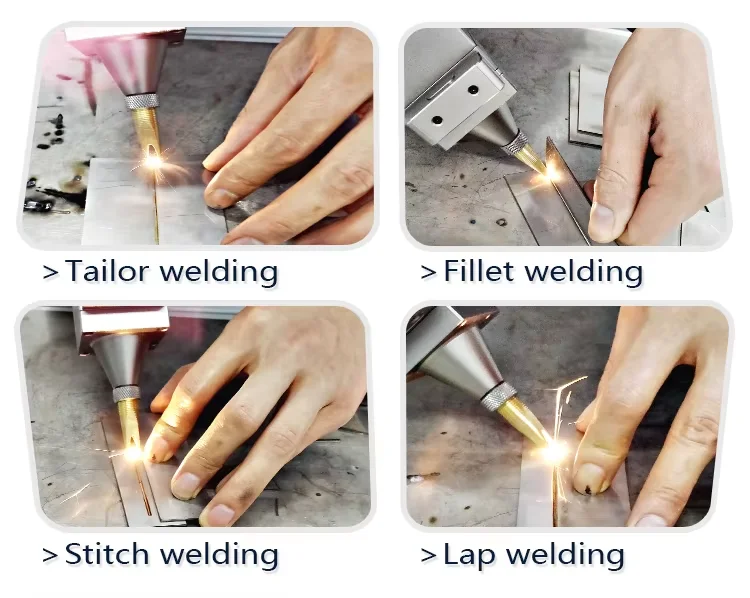 > Tailor welding

> Fillet welding

> Stitch welding

> Lap welding