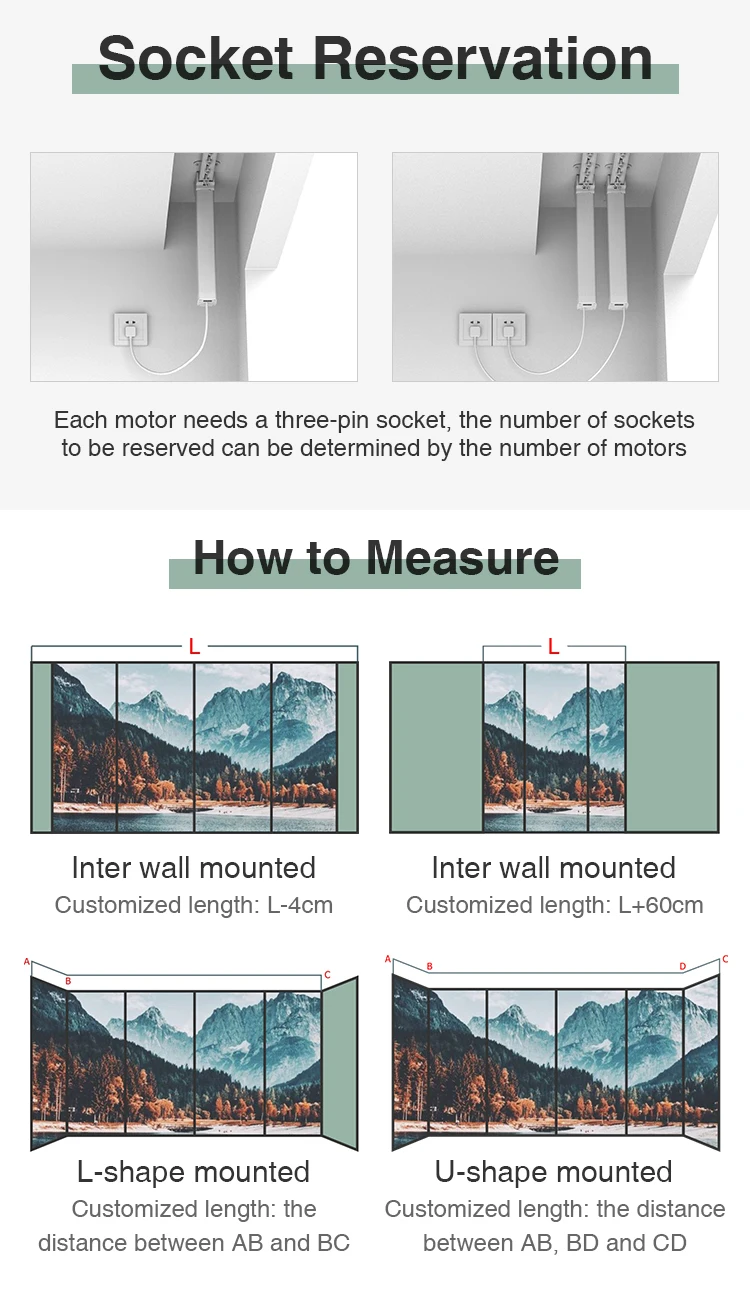 Socket Reservation

Each motor needs a three-pin socket, the number of sockets to be reserved can be determined by the number of motors

How to Measure

L

Inter wall mounted
Customized length: L-4cm

L

Inter wall mounted
Customized length: L+60cm

A B C

L-shape mounted
Customized length: the distance between AB and BC

A B D C

U-shape mounted
Customized length: the distance between AB, BD and CD