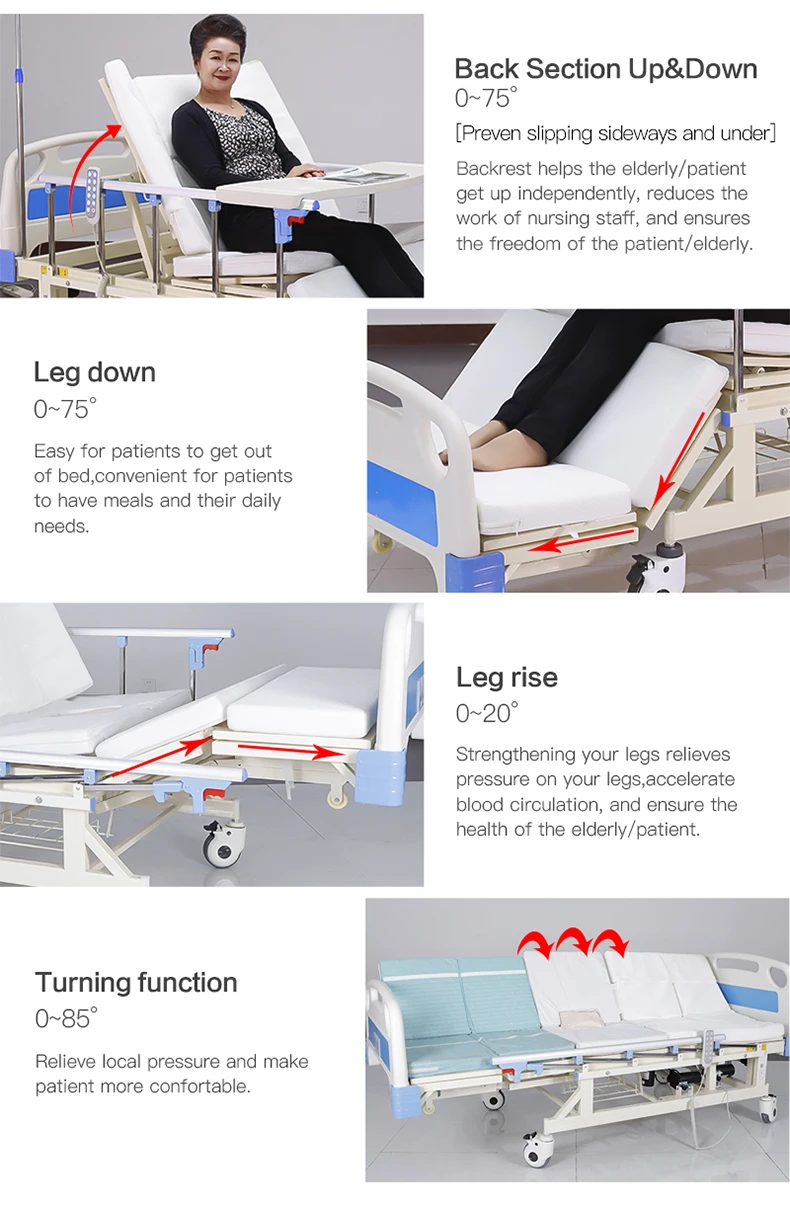 Back Section Up&Down
0~75°
[Preven slipping sideways and under]
Backrest helps the elderly/patient get up independently, reduces the work of nursing staff, and ensures the freedom of the patient/elderly.

Leg down
0~75°
Easy for patients to get out of bed,convenient for patients to have meals and their daily needs.

Leg rise
0~20°
Strengthening your legs relieves pressure on your legs,accelerate blood circulation, and ensure the health of the elderly/patient.

Turning function
0~85°
Relieve local pressure and make patient more confortable.