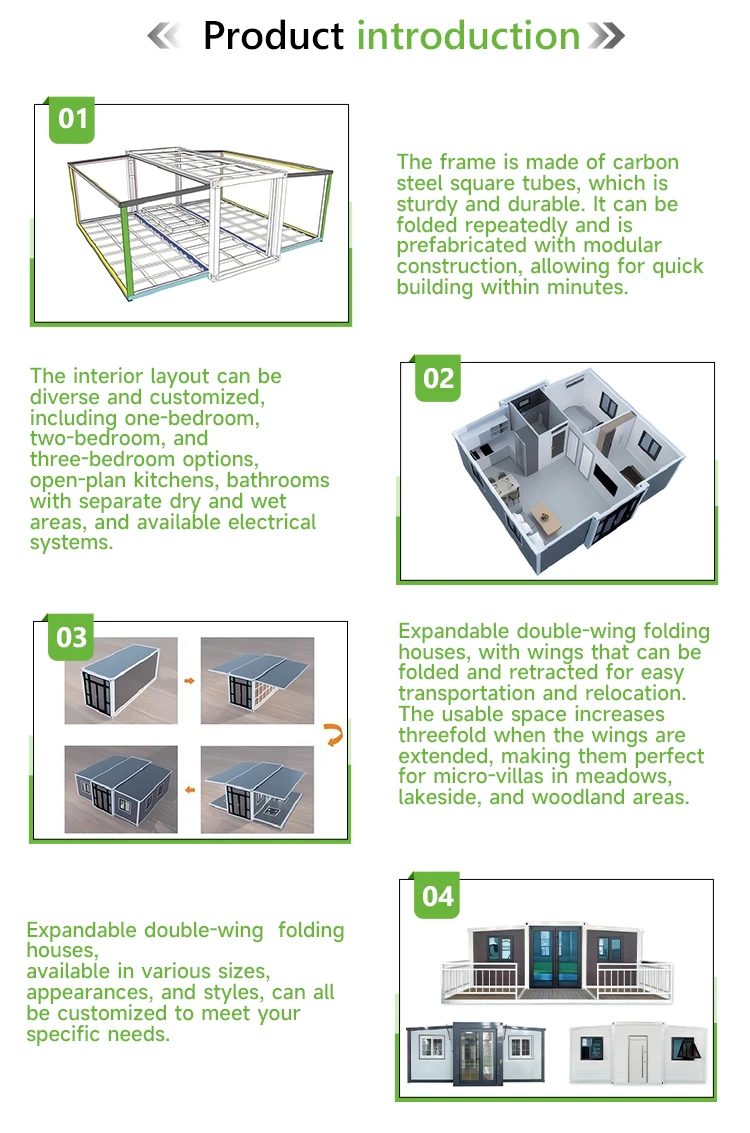 Product introduction

01

The frame is made of carbon steel square tubes, which is sturdy and durable. It can be folded repeatedly and is prefabricated with modular construction, allowing for quick building within minutes.

The interior layout can be diverse and customized, including one-bedroom, two-bedroom, and three-bedroom options, open-plan kitchens, bathrooms with separate dry and wet areas, and available electrical systems.

02

03

Expandable double-wing folding houses, with wings that can be folded and retracted for easy transportation and relocation. The usable space increases threefold when the wings are extended, making them perfect for micro-villas in meadows, lakeside, and woodland areas.

Expandable double-wing folding houses,
available in various sizes, appearances, and styles, can all be customized to meet your specific needs.

04