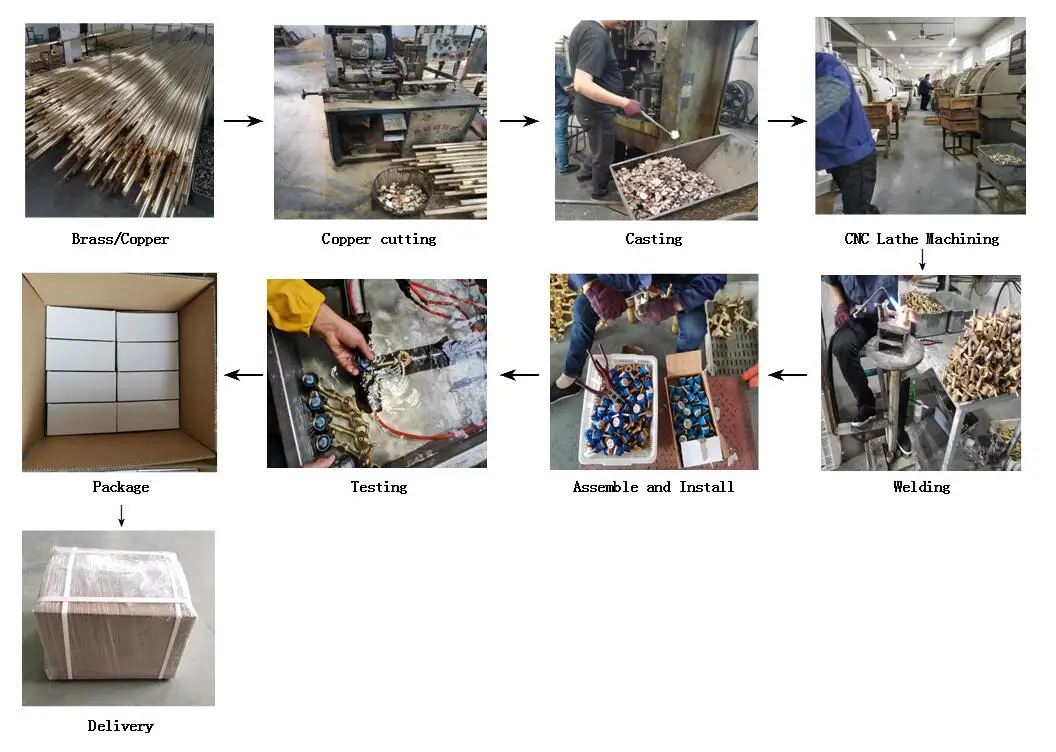 Brass/Copper

Copper cutting

Casting

CNC Lathe Machining

Welding

Assemble and Install

Testing

Package

Delivery