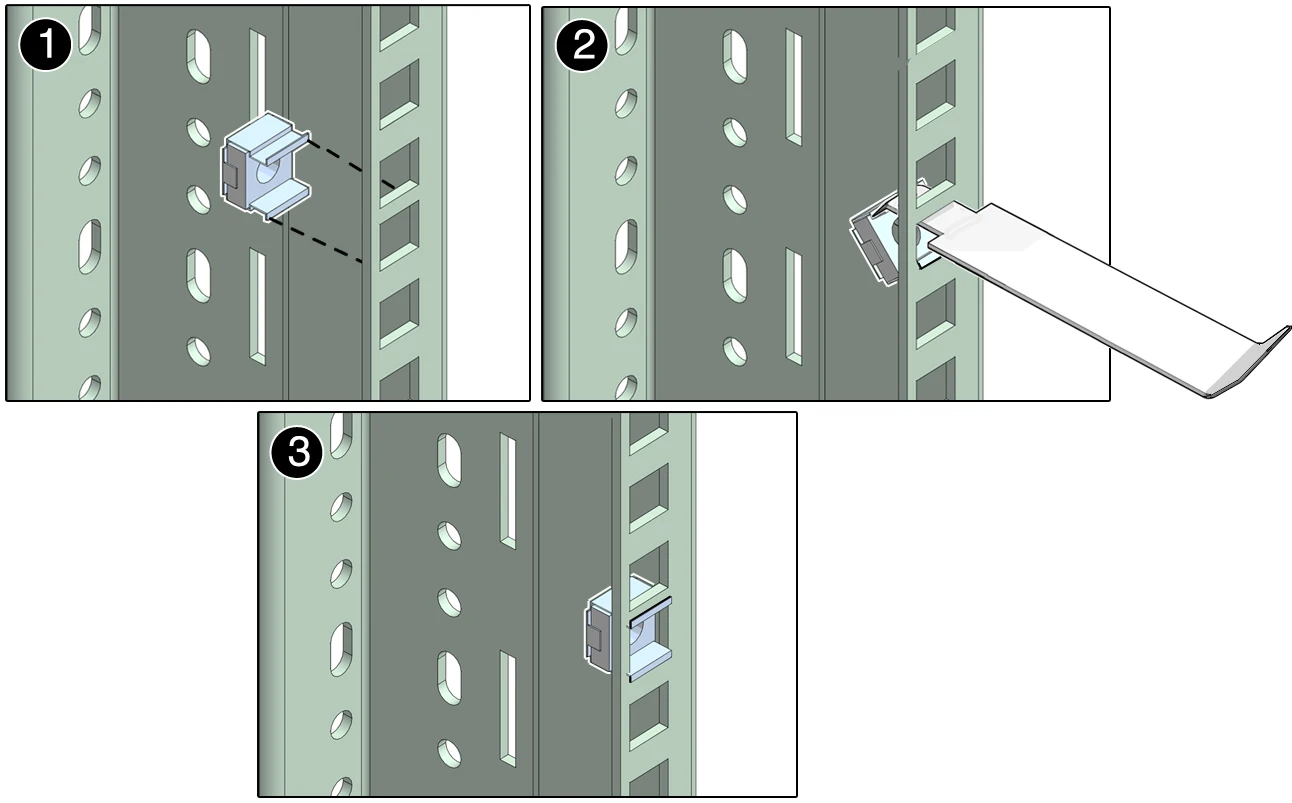 1
2
3