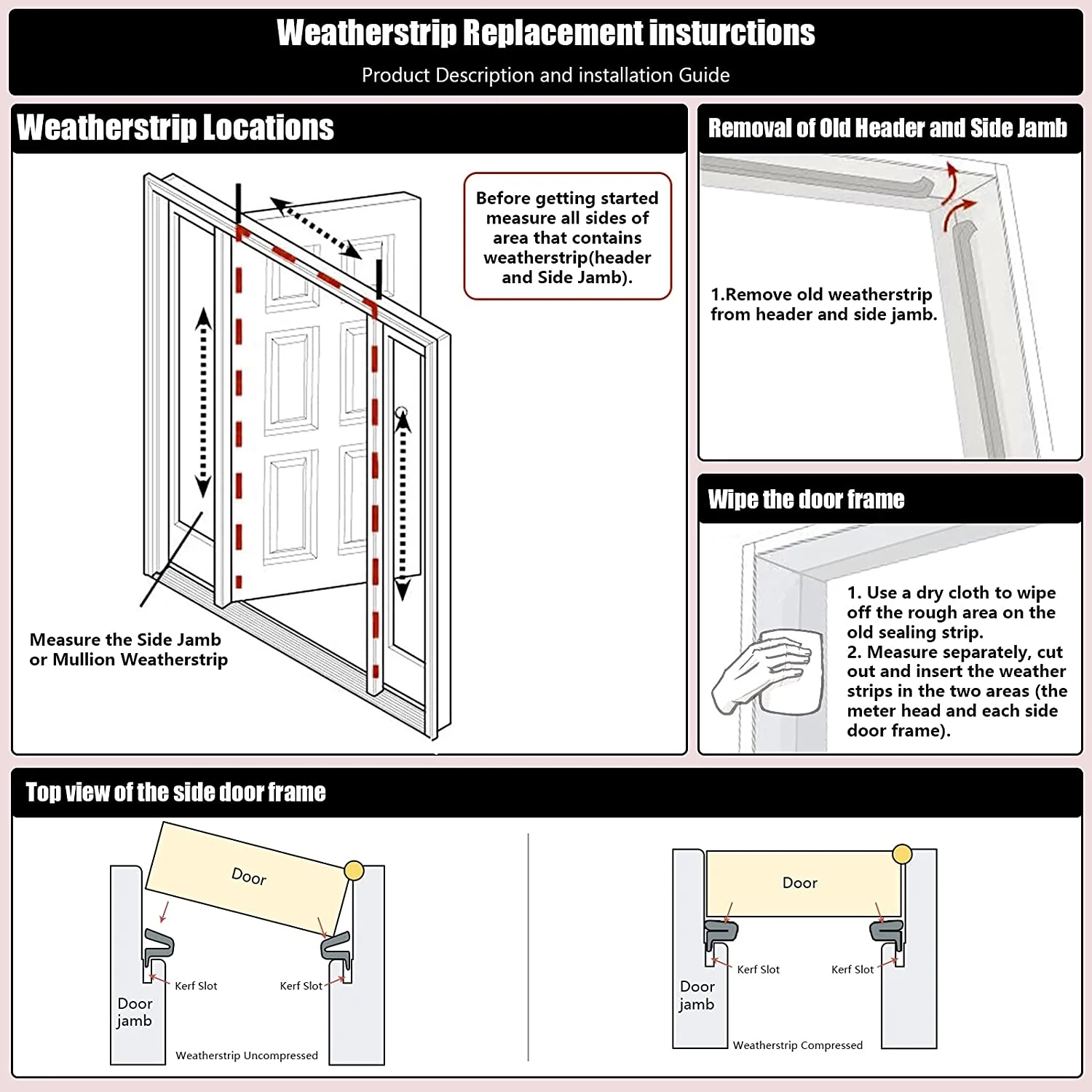 Weatherstrip Replacement insturctions
Product Description and installation Guide

Weatherstrip Locations

Before getting started measure all sides of area that contains weatherstrip(header and Side Jamb).

Measure the Side Jamb or Mullion Weatherstrip

Removal of Old Header and Side Jamb

1.Remove old weatherstrip from header and side jamb.

Wipe the door frame

1. Use a dry cloth to wipe off the rough area on the old sealing strip.
2. Measure separately, cut out and insert the weather strips in the two areas (the meter head and each side door frame).

Top view of the side door frame

Door
Kerf Slot
Kerf Slot
Door jamb
Weatherstrip Uncompressed

Door
Kerf Slot
Kerf Slot
Door jamb
Weatherstrip Compressed