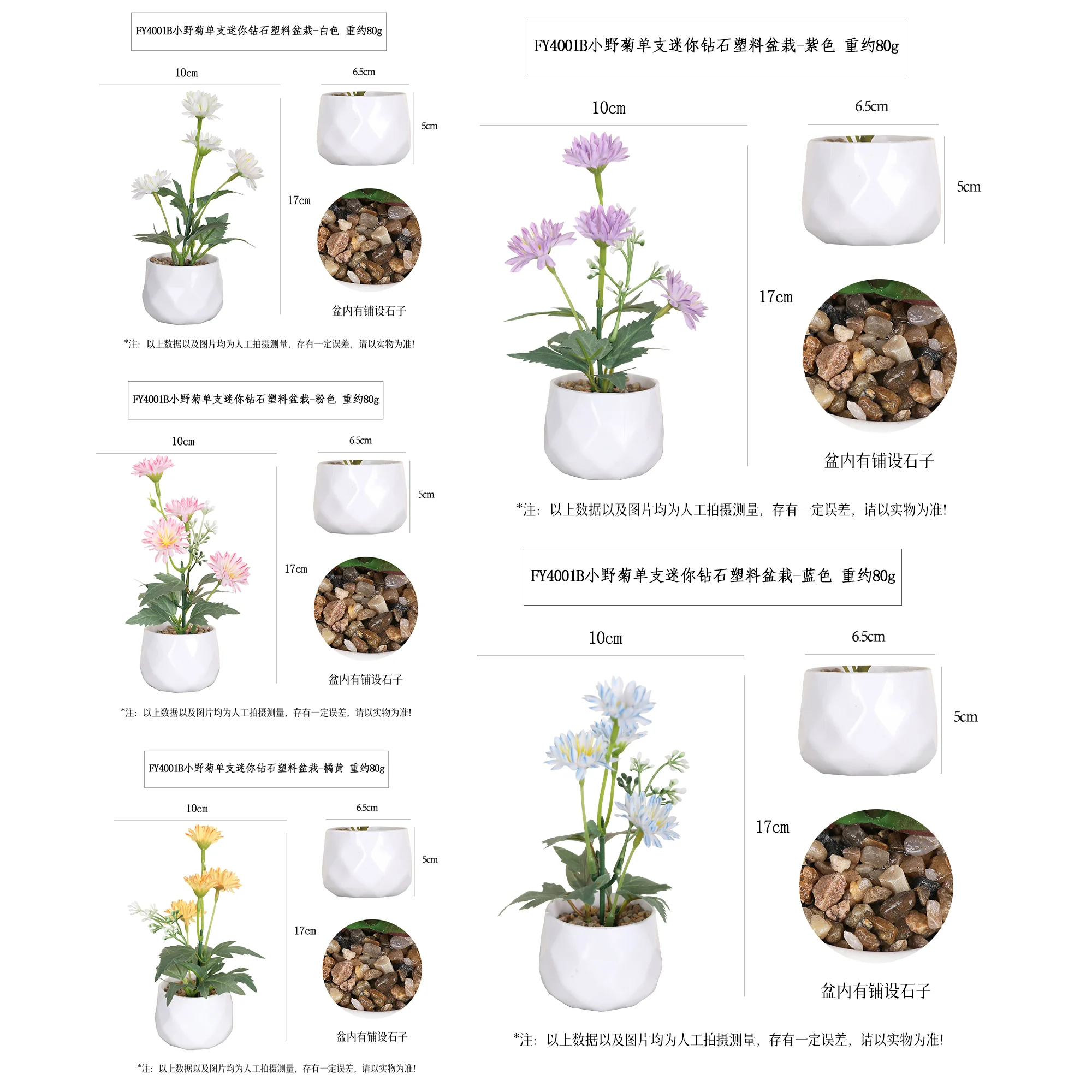 FY4001B小野菊单支迷你钻石塑料盆栽-白色 重约80g

10cm

6.5cm

5cm

17cm

盆内有铺设石子

*注：以上数据以及图片均为人工拍摄测量，存有一定误差，请以实物为准！

FY4001B小野菊单支迷你钻石塑料盆栽-粉色 重约80g

10cm

6.5cm

5cm

17cm

盆内有铺设石子

*注：以上数据以及图片均为人工拍摄测量，存有一定误差，请以实物为准！

FY4001B小野菊单支迷你钻石塑料盆栽-橘黄 重约80g

10cm

6.5cm

5cm

17cm

盆内有铺设石子

*注：以上数据以及图片均为人工拍摄测量，存有一定误差，请以实物为准！

FY4001B小野菊单支迷你钻石塑料盆栽-紫色 重约80g

10cm

6.5cm

5cm

17cm

盆内有铺设石子

*注：以上数据以及图片均为人工拍摄测量，存有一定误差，请以实物为准！

FY4001B小野菊单支迷你钻石塑料盆栽-蓝色 重约80g

10cm

6.5cm

5cm

17cm

盆内有铺设石子

*注：以上数据以及图片均为人工拍摄测量，存有一定误差，请以实物为准！