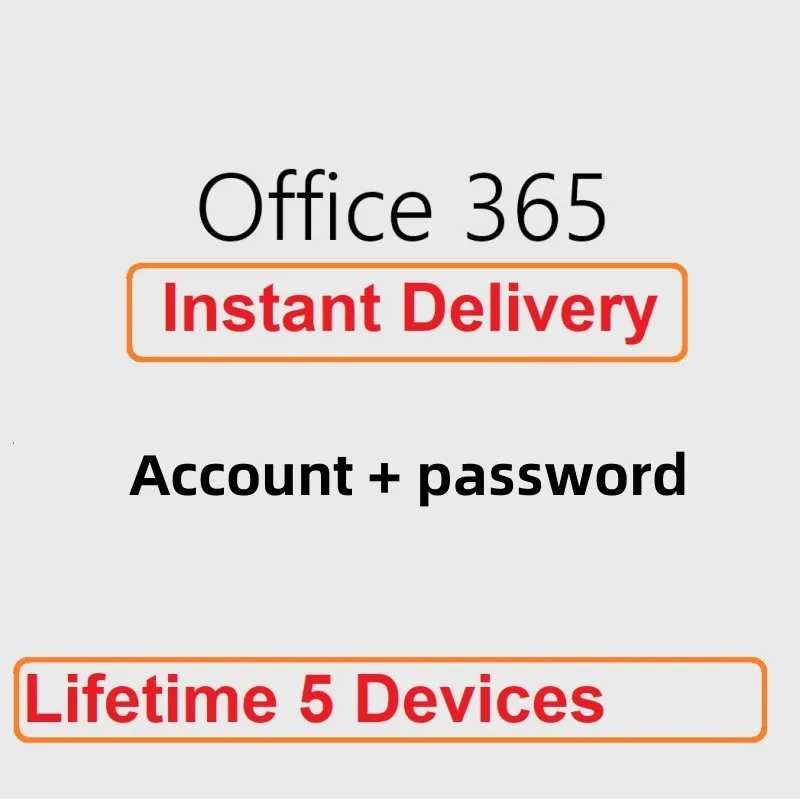 Office 365

Instant Delivery

Account + password

Lifetime 5 Devices