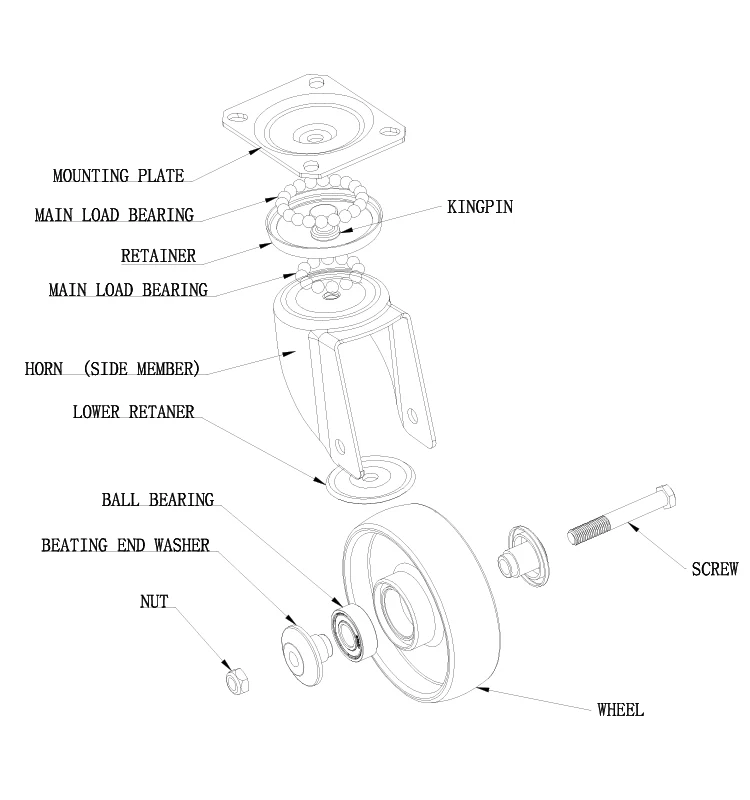 MOUNTING PLATE
MAIN LOAD BEARING
KINGPIN
RETAINER
MAIN LOAD BEARING
HORN (SIDE MEMBER)
LOWER RETANER
BALL BEARING
BEATING END WASHER
NUT
SCREW
WHEEL