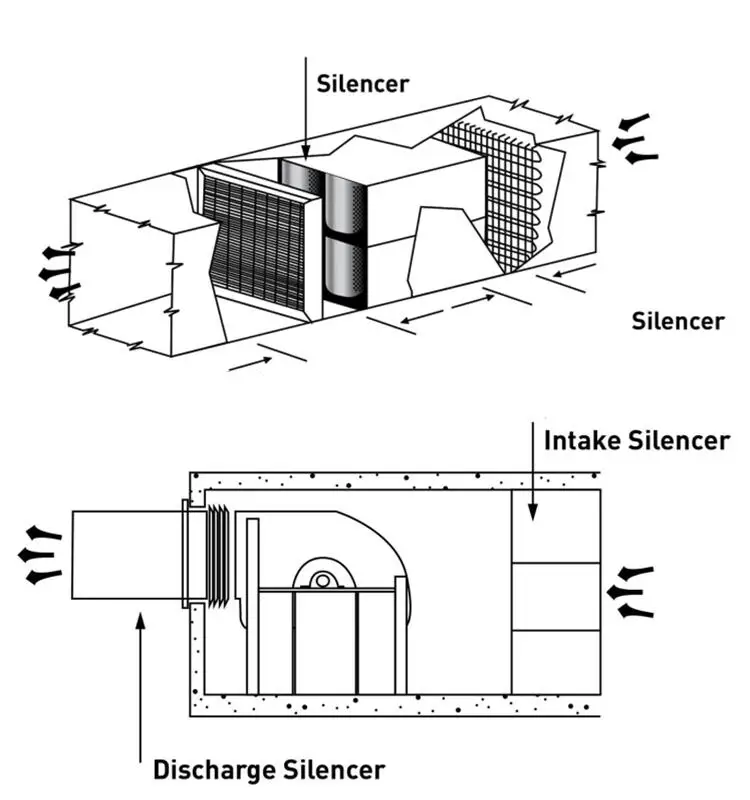 Silencer

Silencer

Intake Silencer

Discharge Silencer