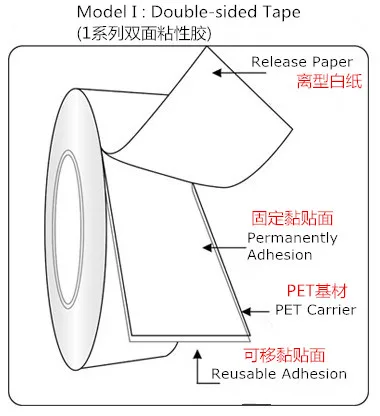 Model I : Double-sided Tape
(1系列双面粘性胶)

Release Paper
离型白纸

固定黏贴面
Permanently Adhesion

PET基材
PET Carrier

可移黏贴面
Reusable Adhesion