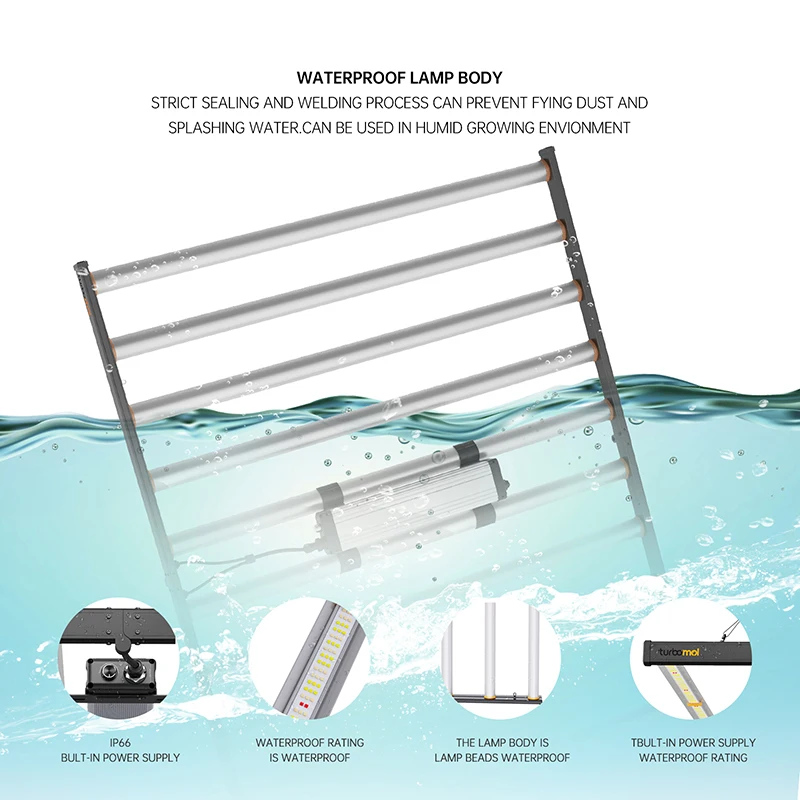 WATERPROOF LAMP BODY

STRICT SEALING AND WELDING PROCESS CAN PREVENT FYING DUST AND SPLASHING WATER.CAN BE USED IN HUMID GROWING ENVIONMENT

turbomol

IP66
BULT-IN POWER SUPPLY

WATERPROOF RATING
IS WATERPROOF

THE LAMP BODY IS
LAMP BEADS WATERPROOF

TBULT-IN POWER SUPPLY
WATERPROOF RATING