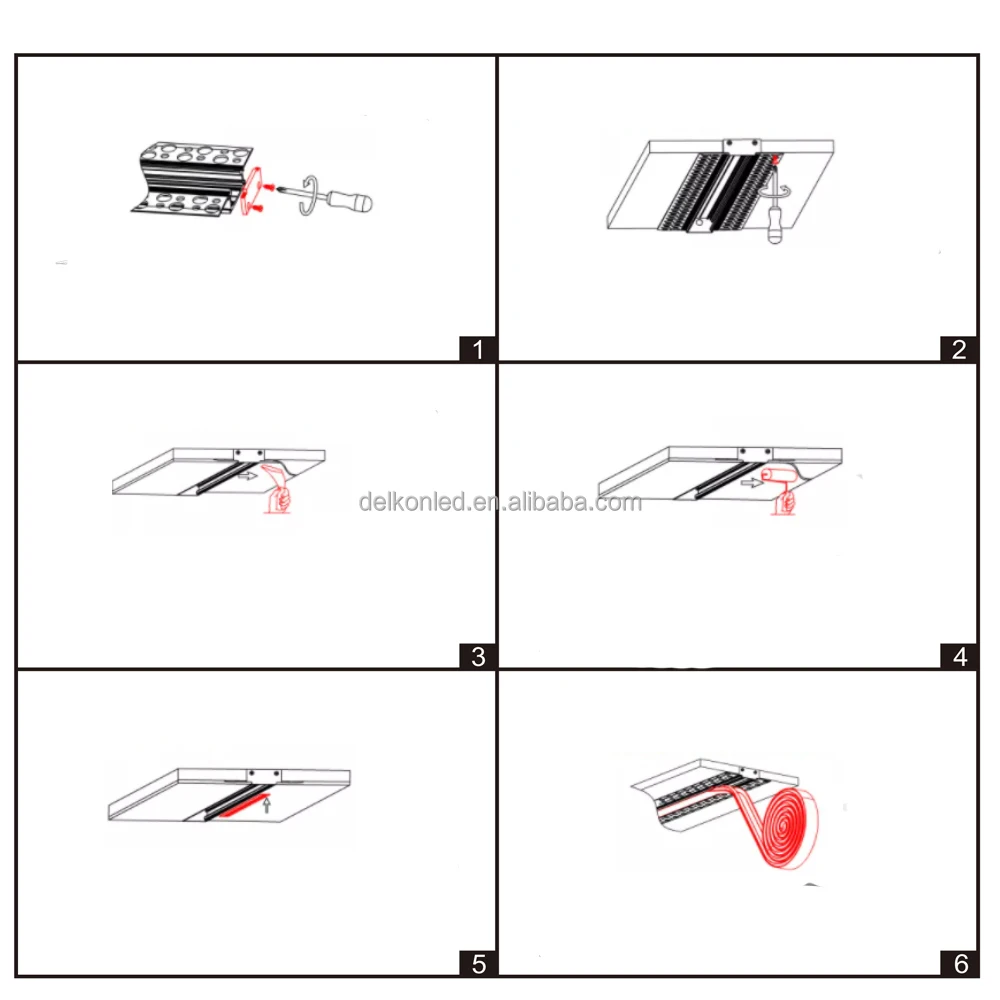 1

2

delkonled.en.alibaba.com

3

4

5

6