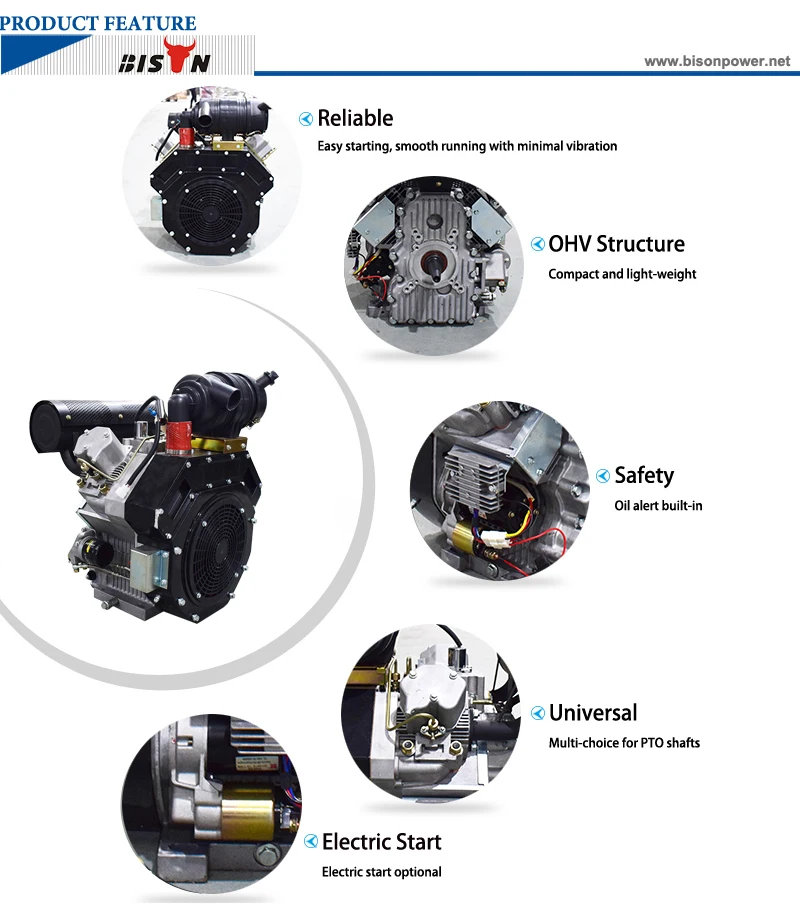 PRODUCT FEATURE

BISON

www.bisonpower.net

Reliable
Easy starting, smooth running with minimal vibration

OHV Structure
Compact and light-weight

Safety
Oil alert built-in

Universal
Multi-choice for PTO shafts

Electric Start
Electric start optional