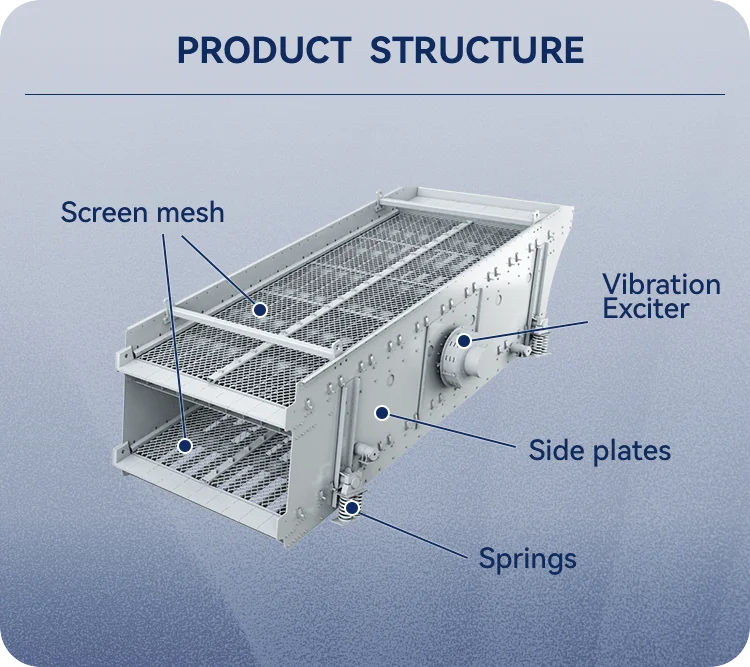 PRODUCT STRUCTURE

Screen mesh

Vibration Exciter

Side plates

Springs