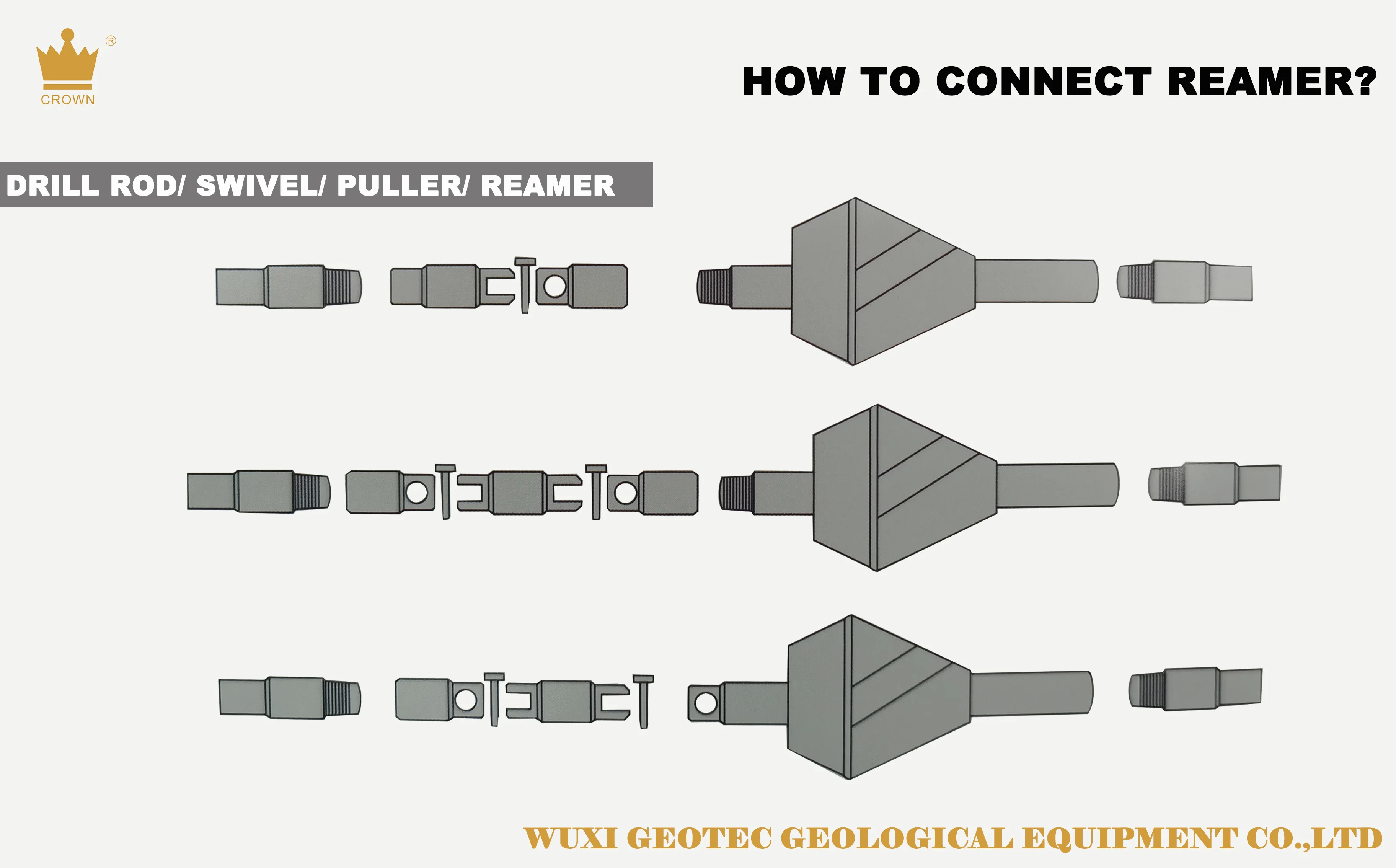 ®
CROWN

HOW TO CONNECT REAMER?

DRILL ROD/ SWIVEL/ PULLER/ REAMER

WUXI GEOTEC GEOLOGICAL EQUIPMENT CO.,LTD