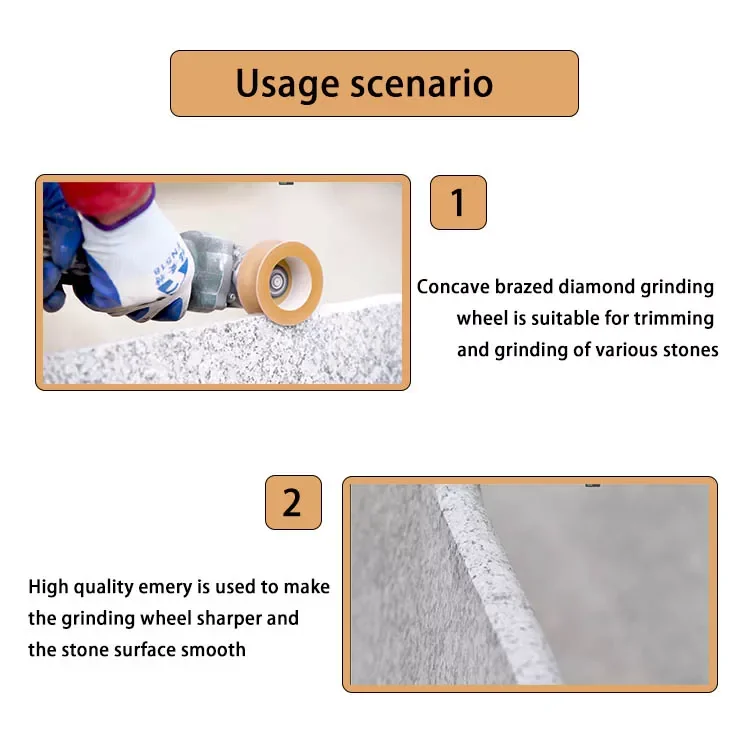 Usage scenario

1

Concave brazed diamond grinding wheel is suitable for trimming and grinding of various stones

2

High quality emery is used to make the grinding wheel sharper and the stone surface smooth