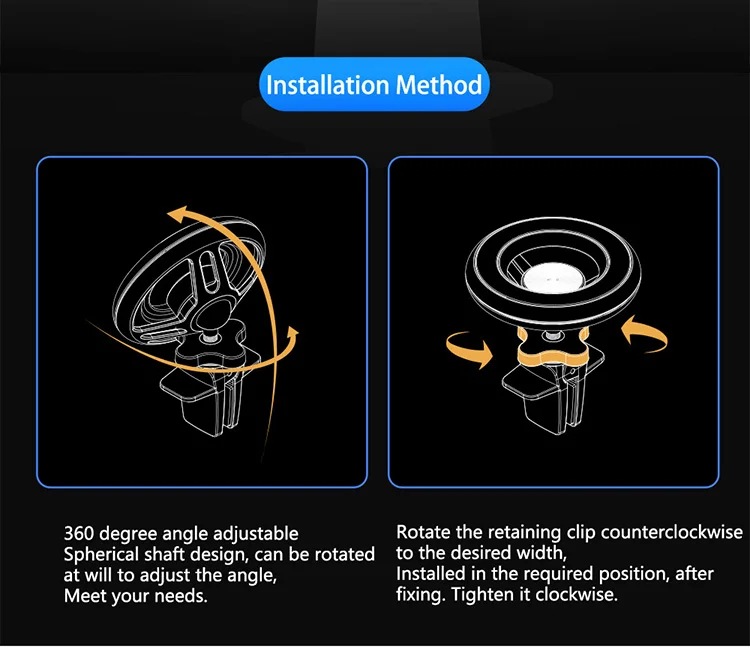 Installation Method

360 degree angle adjustable
Spherical shaft design, can be rotated at will to adjust the angle,
Meet your needs.

Rotate the retaining clip counterclockwise to the desired width,
Installed in the required position, after fixing. Tighten it clockwise.