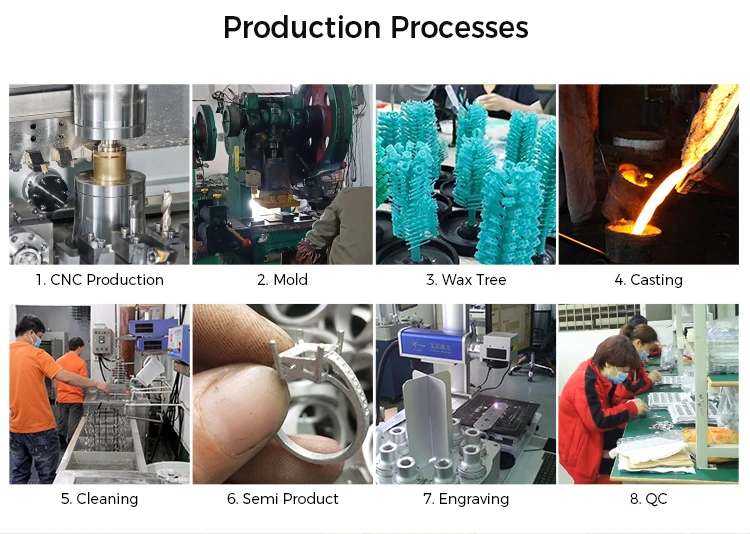 Production Processes

1. CNC Production

2. Mold

3. Wax Tree

4. Casting

5. Cleaning

6. Semi Product

7. Engraving

8. QC