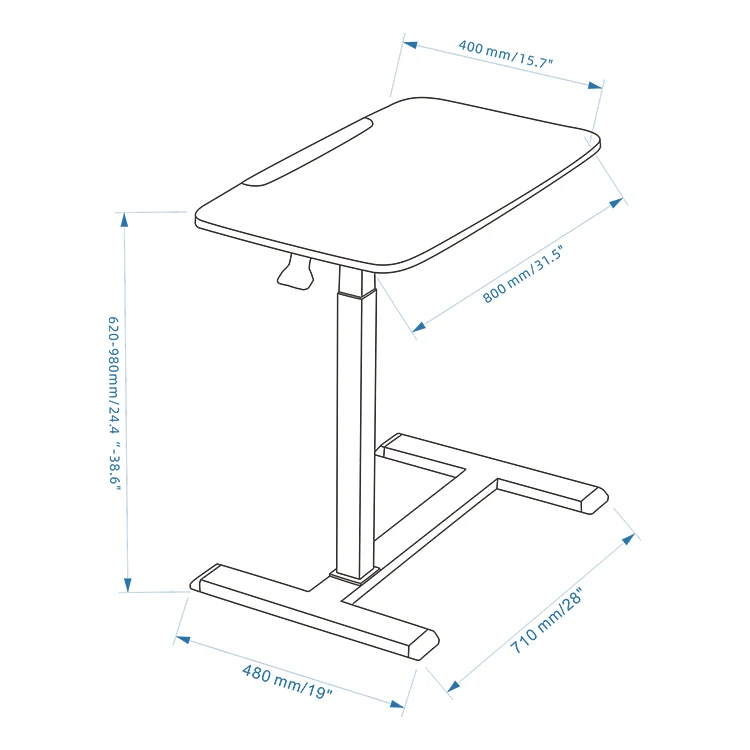 400 mm/15.7"

800 mm/31.5"

620-980mm/24.4 "- 38.6"

710 mm/28"

480 mm/19"