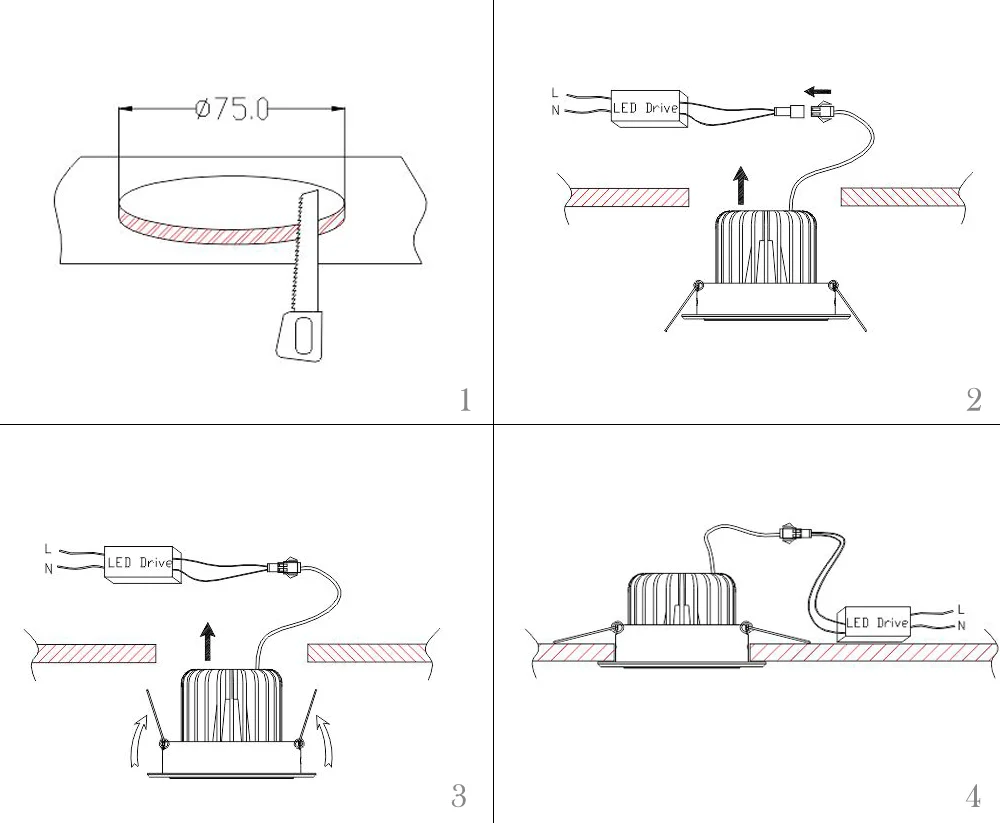 Ø75.0

1

L
N
LED Drive

2

L
N
LED Drive

3

LED Drive
L
N

4